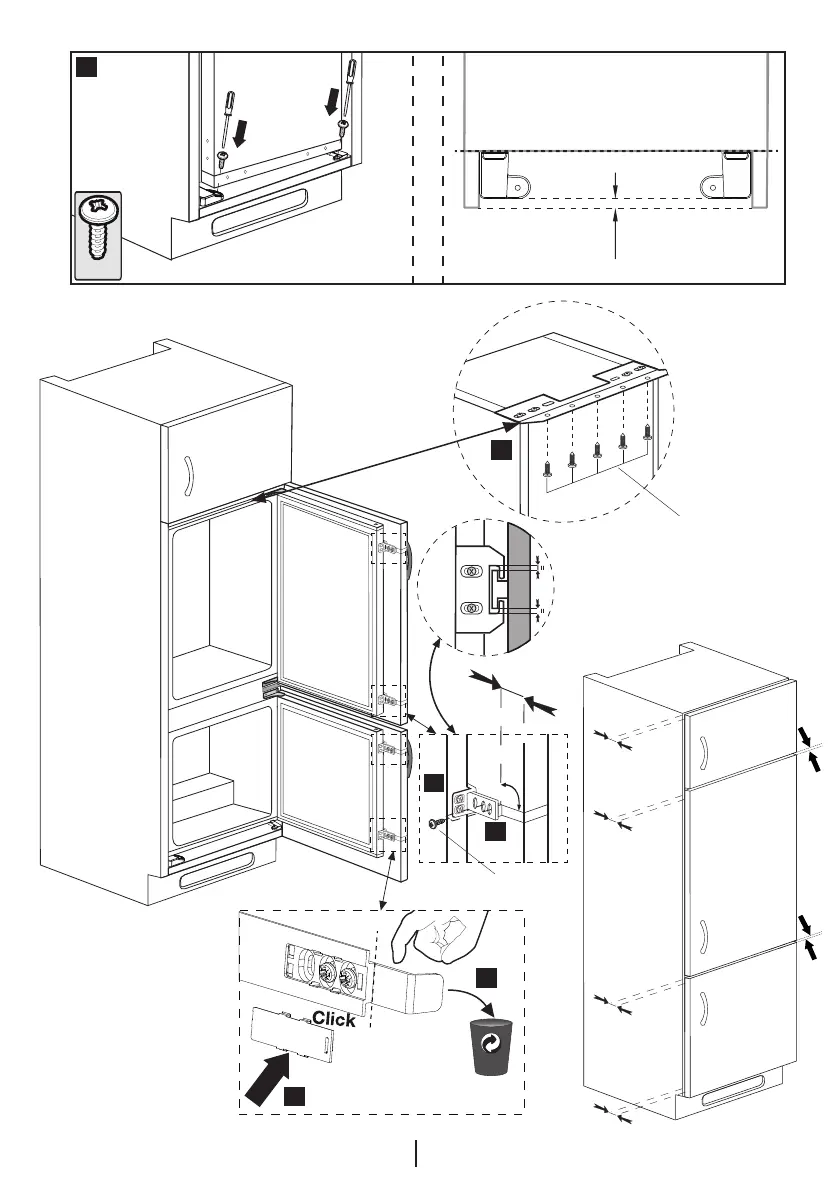 Click