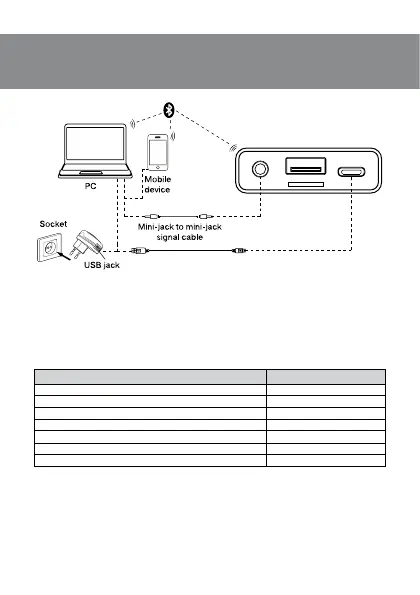 PC

Mobile device

Socket

USB jack

Mini-jack to mini-jack signal cable