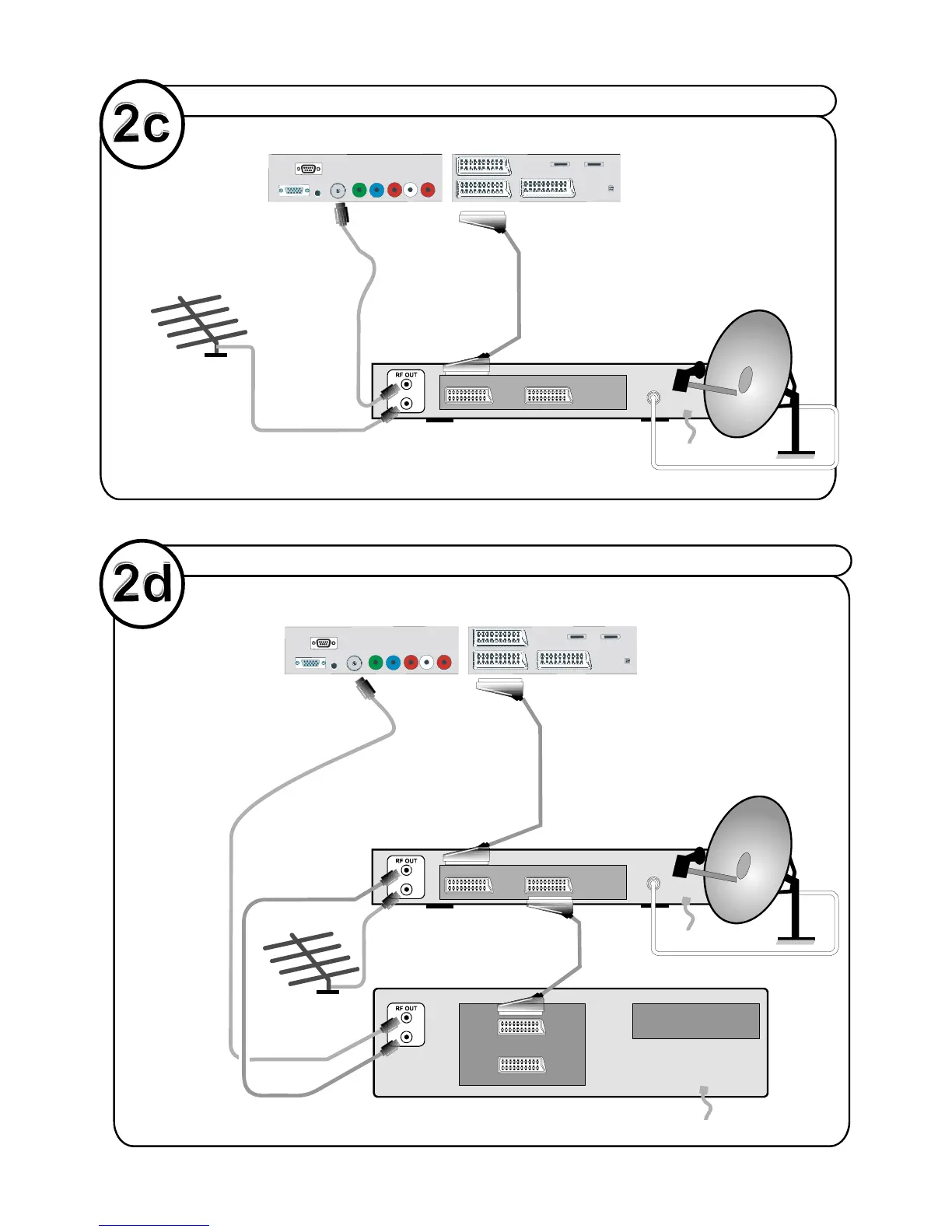 2c

RF OUT

2d

RF OUT

RF OUT