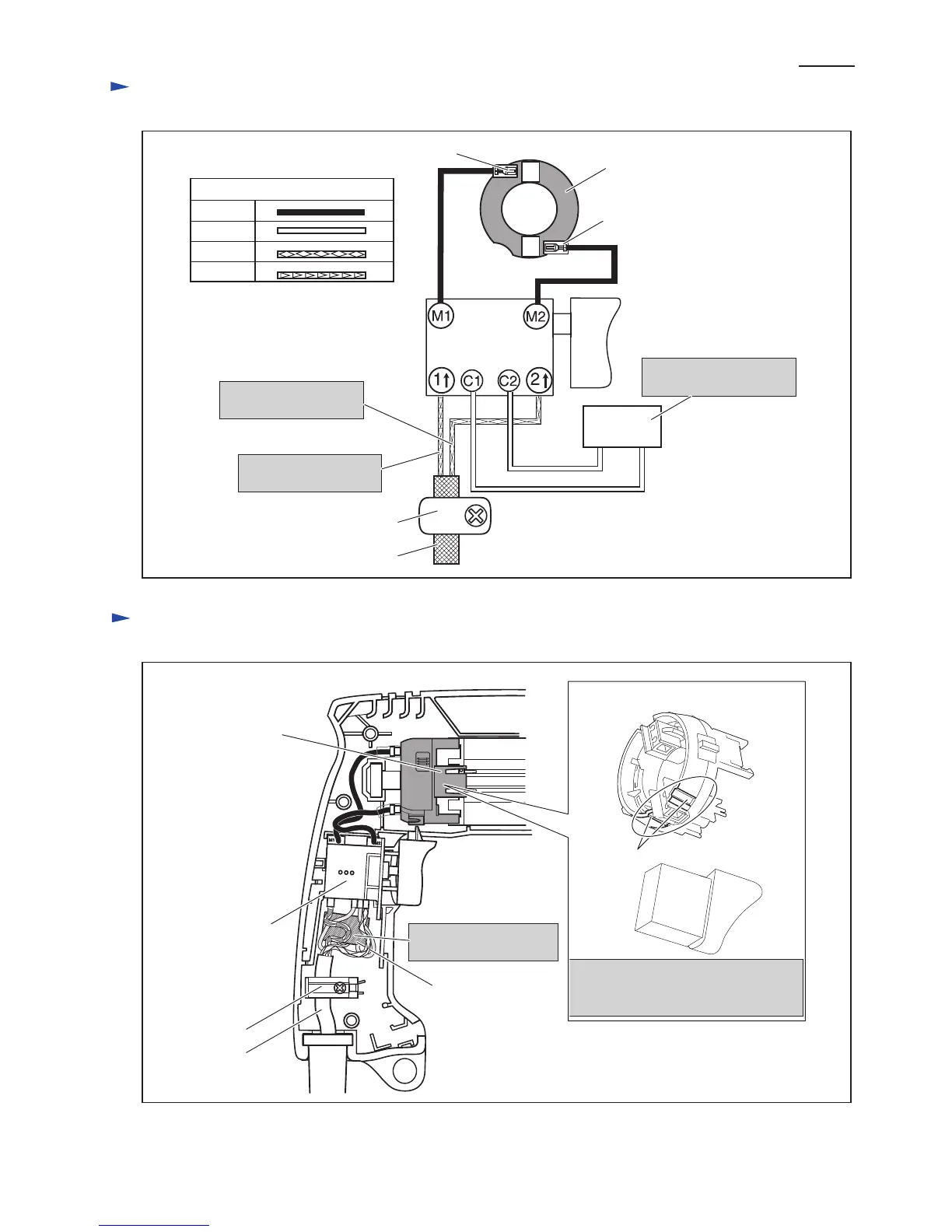 M1

M2

1

C1

C2

2