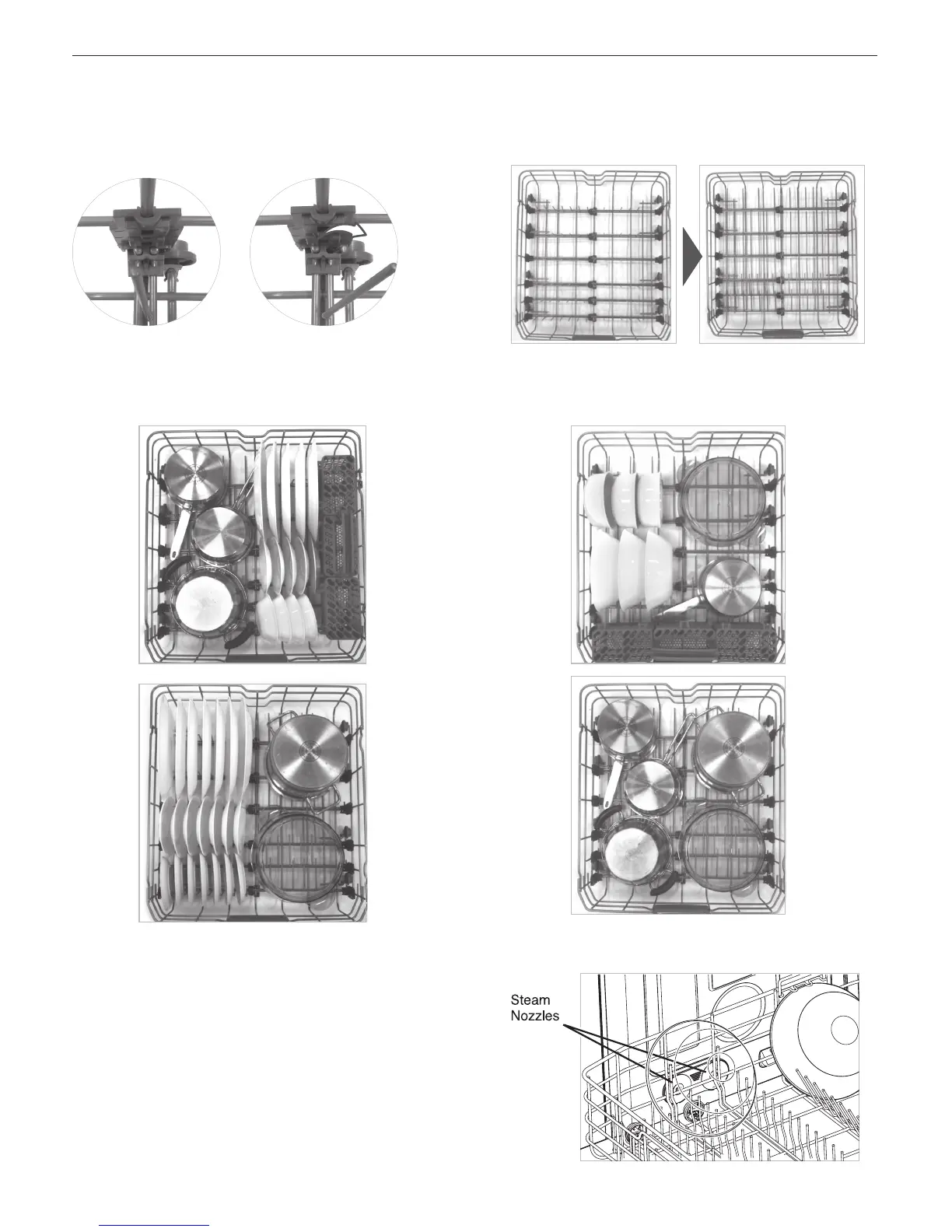 Steam Nozzles