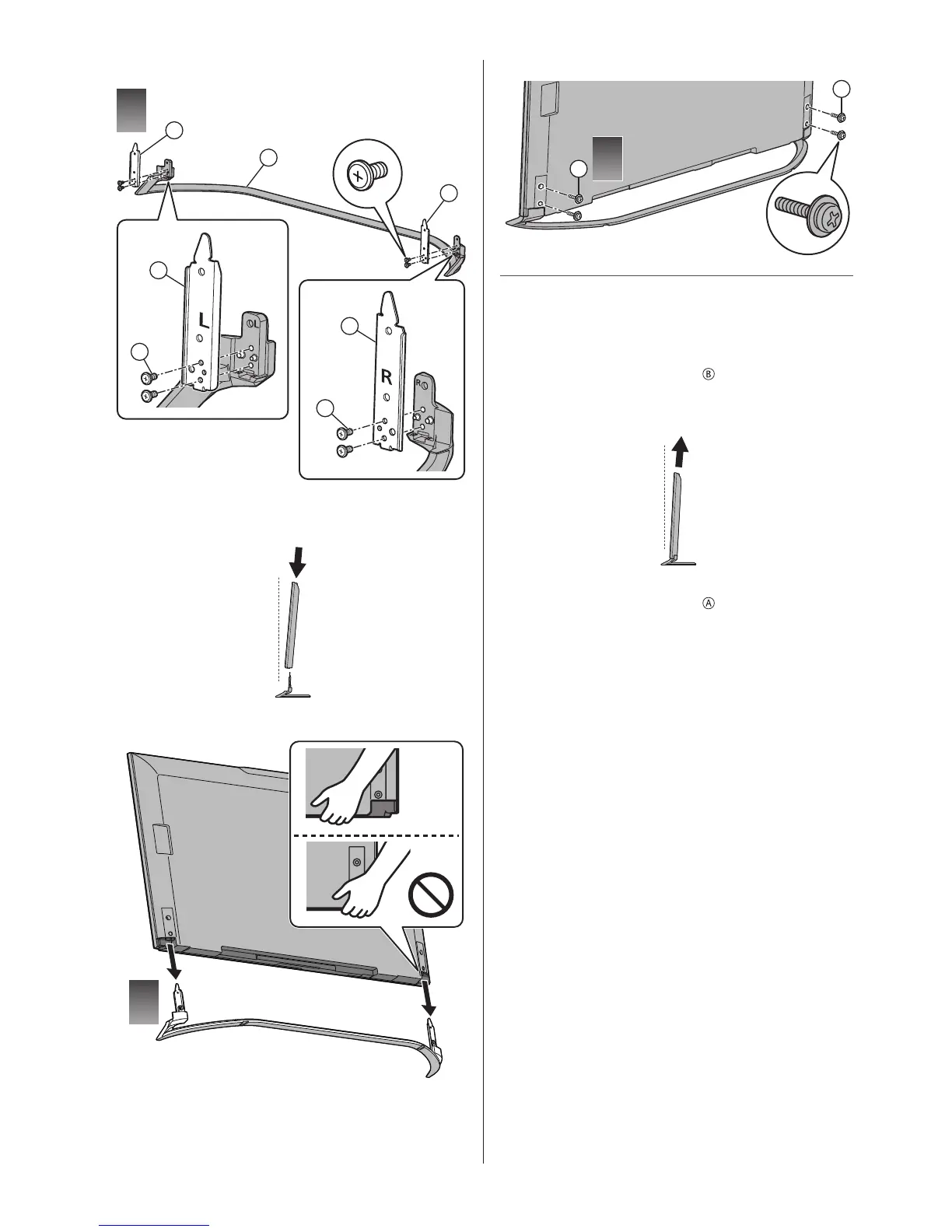 L

L

R

R

Ⓑ

Ⓐ