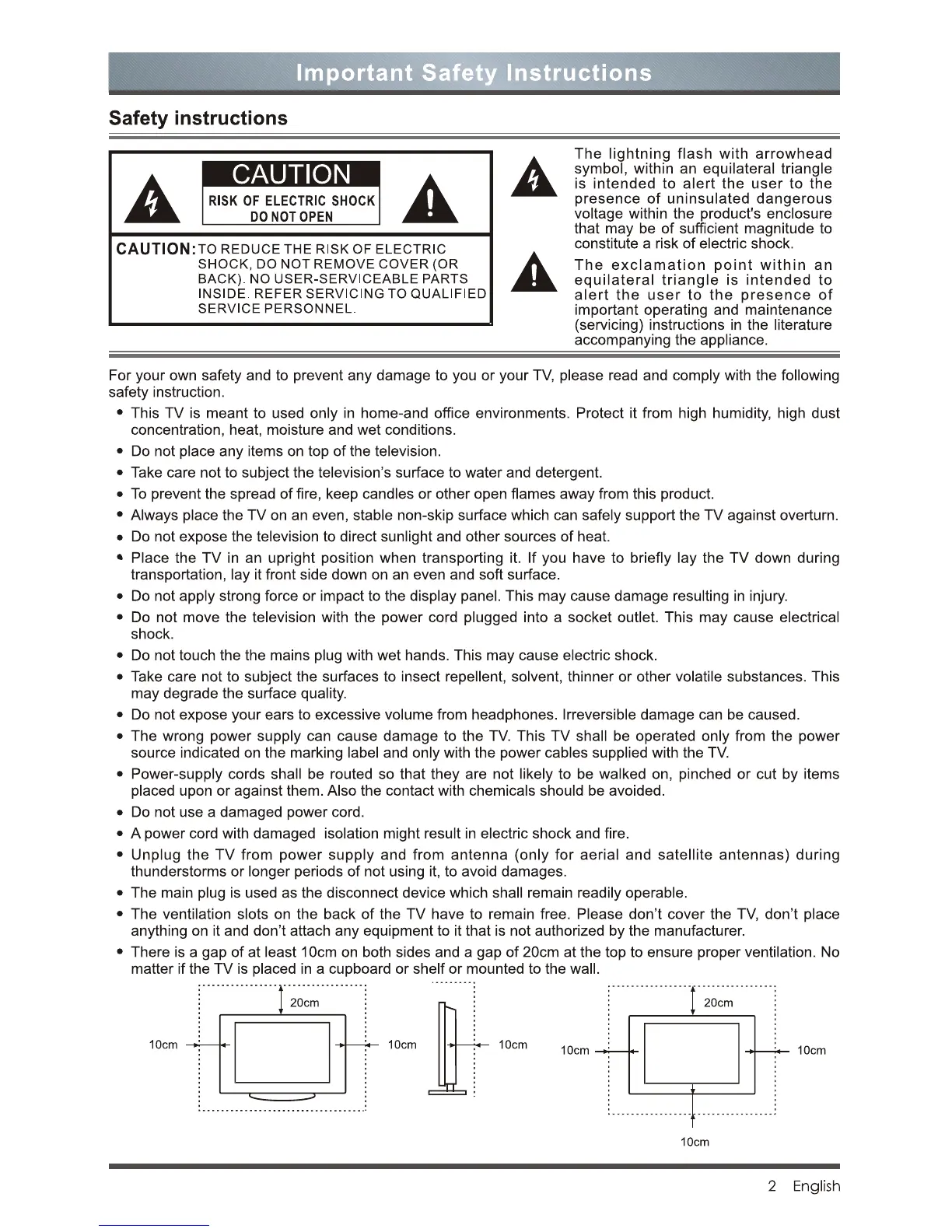 Important Safety Instructions

Safety instructions

CAUTION
RISK OF ELECTRIC SHOCK
DO NOT OPEN

CAUTION: TO REDUCE THE RISK OF ELECTRIC SHOCK, DO NOT REMOVE COVER (OR BACK). NO USER-SERVICEABLE PARTS INSIDE. REFER SERVICING TO QUALIFIED SERVICE PERSONNEL.

The lightning flash with arrowhead symbol, within an equilateral triangle is intended to alert the user to the presence of uninsulated dangerous voltage within the product's enclosure that may be of sufficient magnitude to constitute a risk of electric shock.

The exclamation point within an equilateral triangle is intended to alert the user to the presence of important operating and maintenance (servicing) instructions in the literature accompanying the appliance.

For your own safety and to prevent any damage to you or your TV, please read and comply with the following safety instruction.

• This TV is meant to used only in home-and office environments. Protect it from high humidity, high dust concentration, heat, moisture and wet conditions.
• Do not place any items on top of the television.
• Take care not to subject the television's surface to water and detergent.
• To prevent the spread of fire, keep candles or other open flames away from this product.
• Always place the TV on an even, stable non-skip surface which can safely support the TV against overturn.
• Do not expose the television to direct sunlight and other sources of heat.
• Place the TV in an upright position when transporting it. If you have to briefly lay the TV down during transportation, lay it front side down on an even and soft surface.
• Do not apply strong force or impact to the display panel. This may cause damage resulting in injury.
• Do not move the television with the power cord plugged into a socket outlet. This may cause electrical shock.
• Do not touch the the mains plug with wet hands. This may cause electric shock.
• Take care not to subject the surfaces to insect repellent, solvent, thinner or other volatile substances. This may degrade the surface quality.
• Do not expose your ears to excessive volume from headphones. Irreversible damage can be caused.
• The wrong power supply can cause damage to the TV. This TV shall be operated only from the power source indicated on the marking label and only with the power cables supplied with the TV.
• Power-supply cords shall be routed so that they are not likely to be walked on, pinched or cut by items placed upon or against them. Also the contact with chemicals should be avoided.
• Do not use a damaged power cord.
• A power cord with damaged isolation might result in electric shock and fire.
• Unplug the TV from power supply and from antenna (only for aerial and satellite antennas) during thunderstorms or longer periods of not using it, to avoid damages.
• The main plug is used as the disconnect device which shall remain readily operable.
• The ventilation slots on the back of the TV have to remain free. Please don't cover the TV, don't place anything on it and don't attach any equipment to it that is not authorized by the manufacturer.
• There is a gap of at least 10cm on both sides and a gap of 20cm at the top to ensure proper ventilation. No matter if the TV is placed in a cupboard or shelf or mounted to the wall.

20cm
10cm 10cm
10cm
20cm
10cm 10cm
10cm

2 English