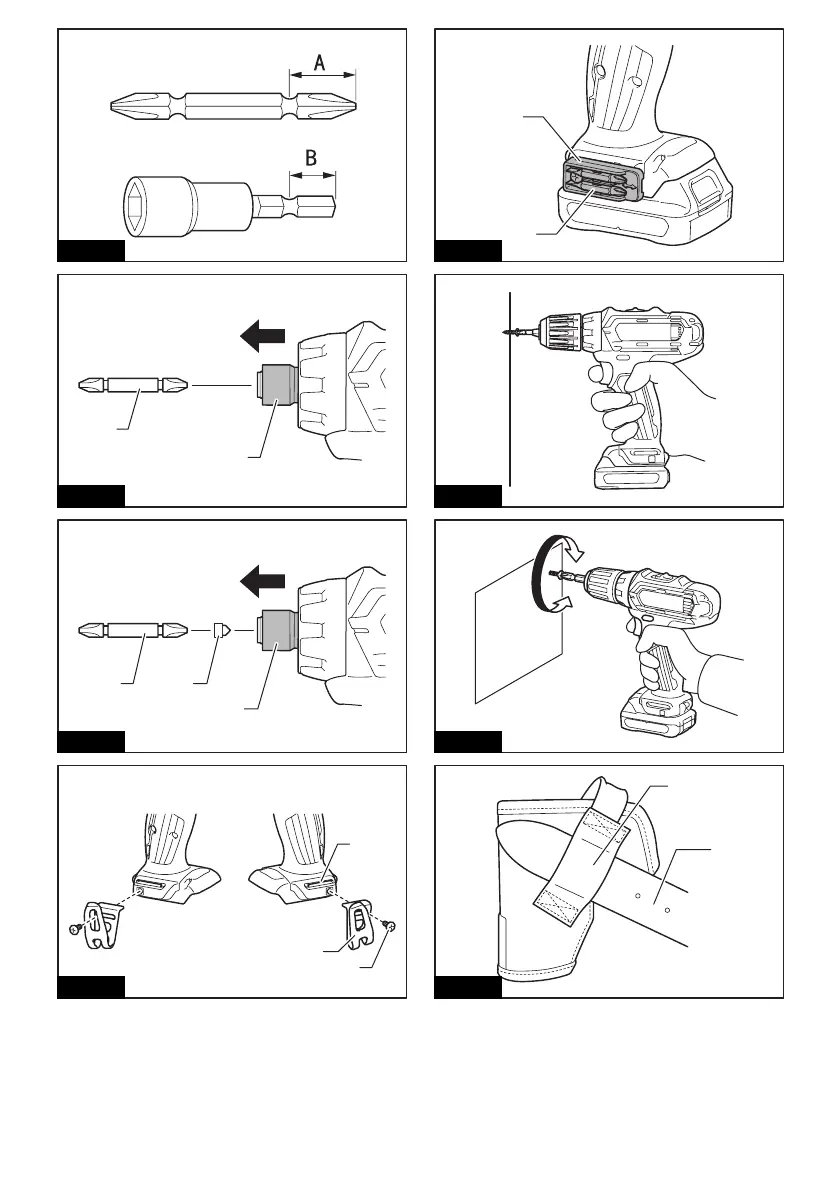 A

B