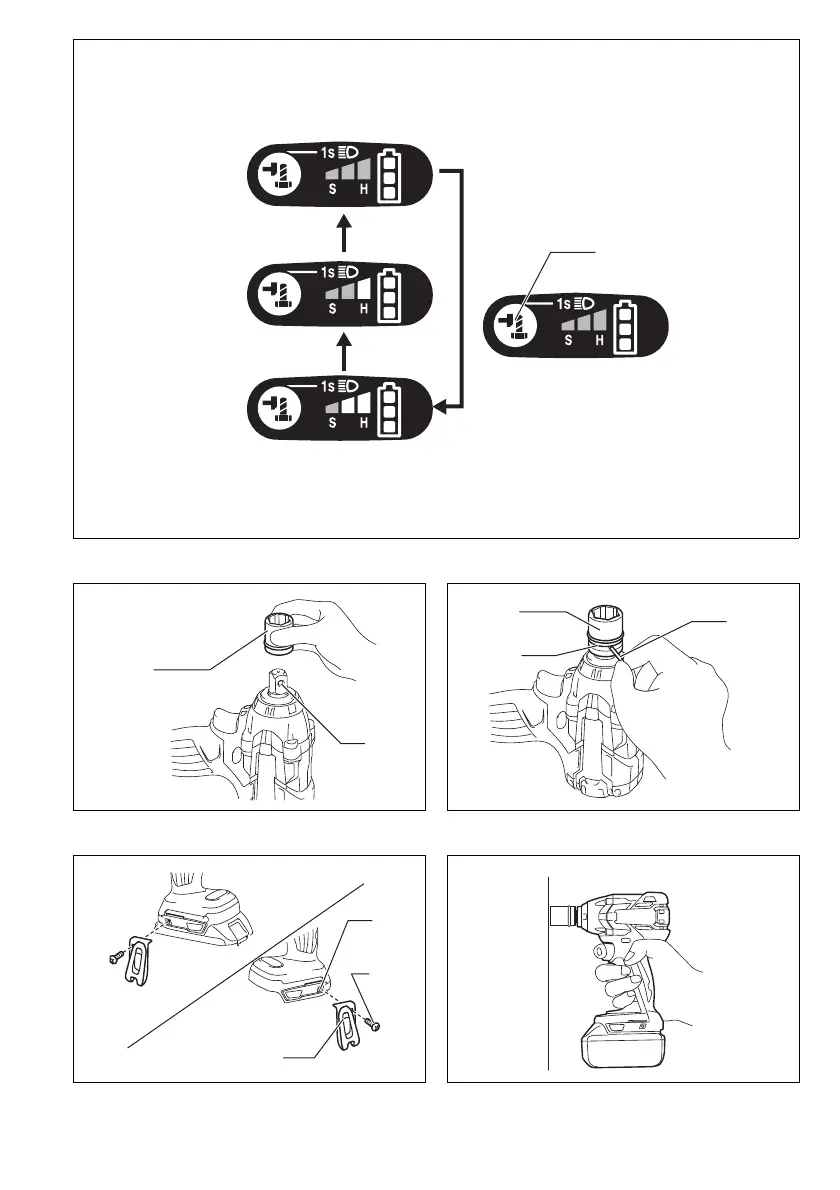 1s
S H

1s
S H

1s
S H

1s
S H