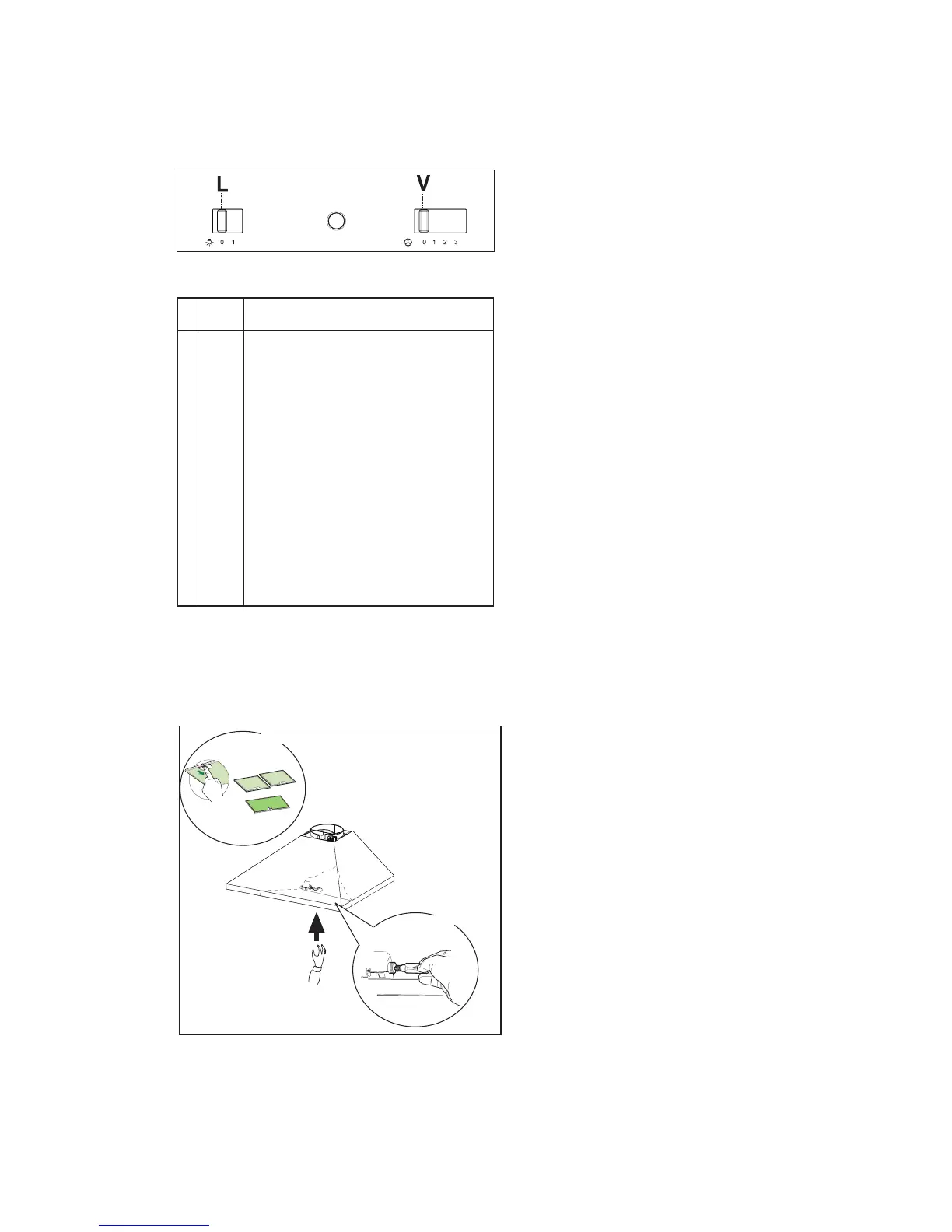 L

V

0 1

0 1 2 3