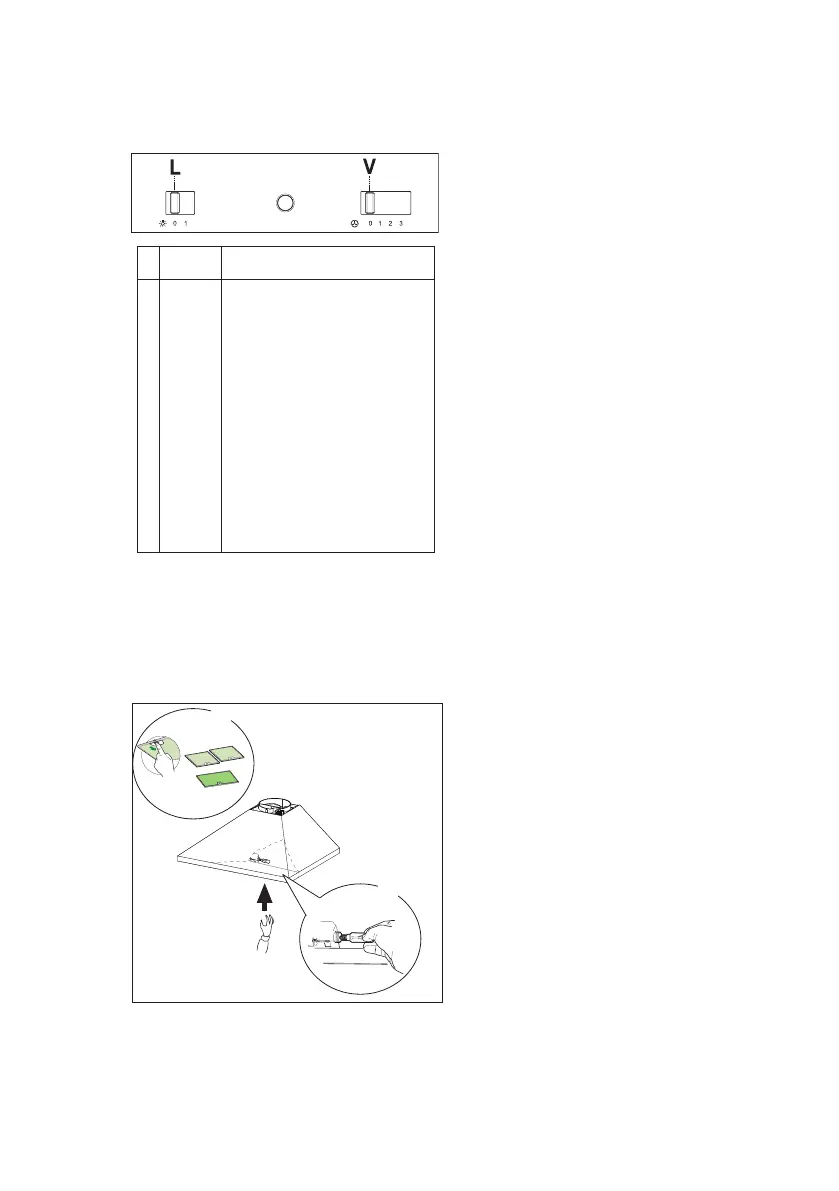 L

V

0 1

0 1 2 3