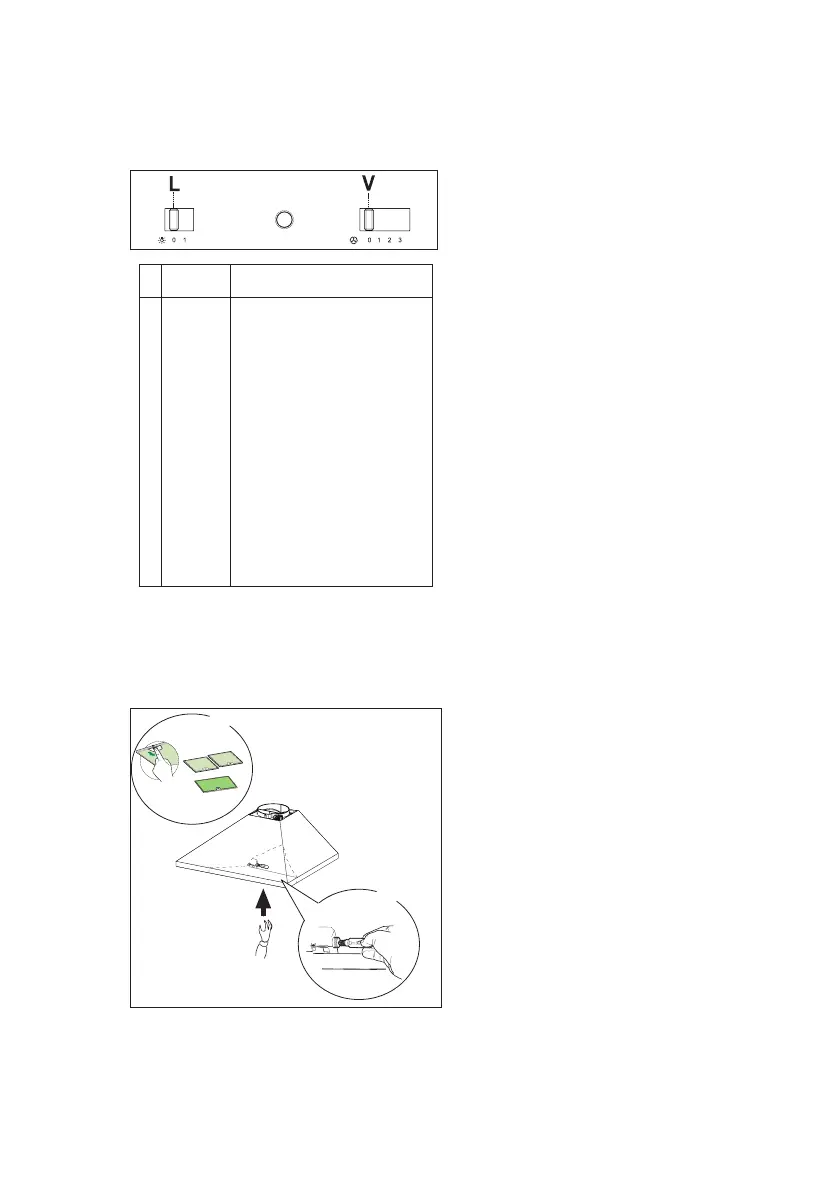 L

V

0 1

0 1 2 3