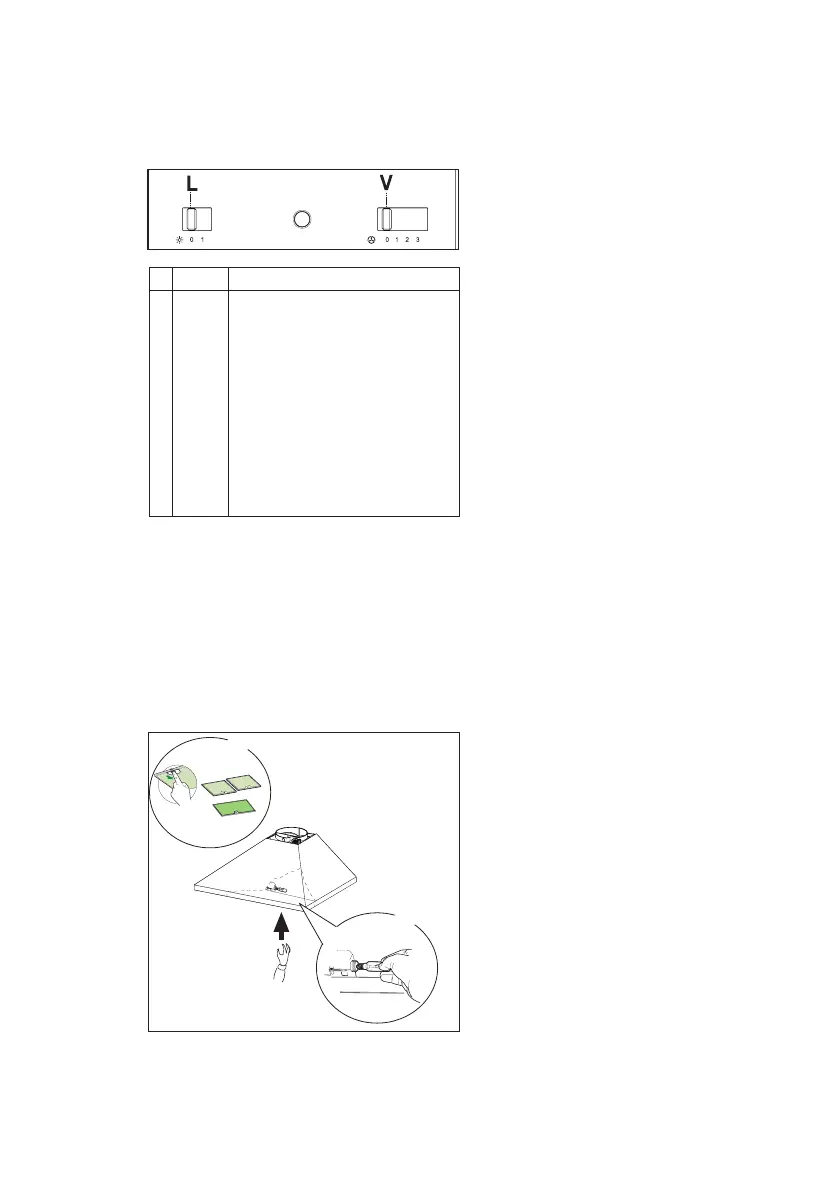 L

V

0 1

0 1 2 3