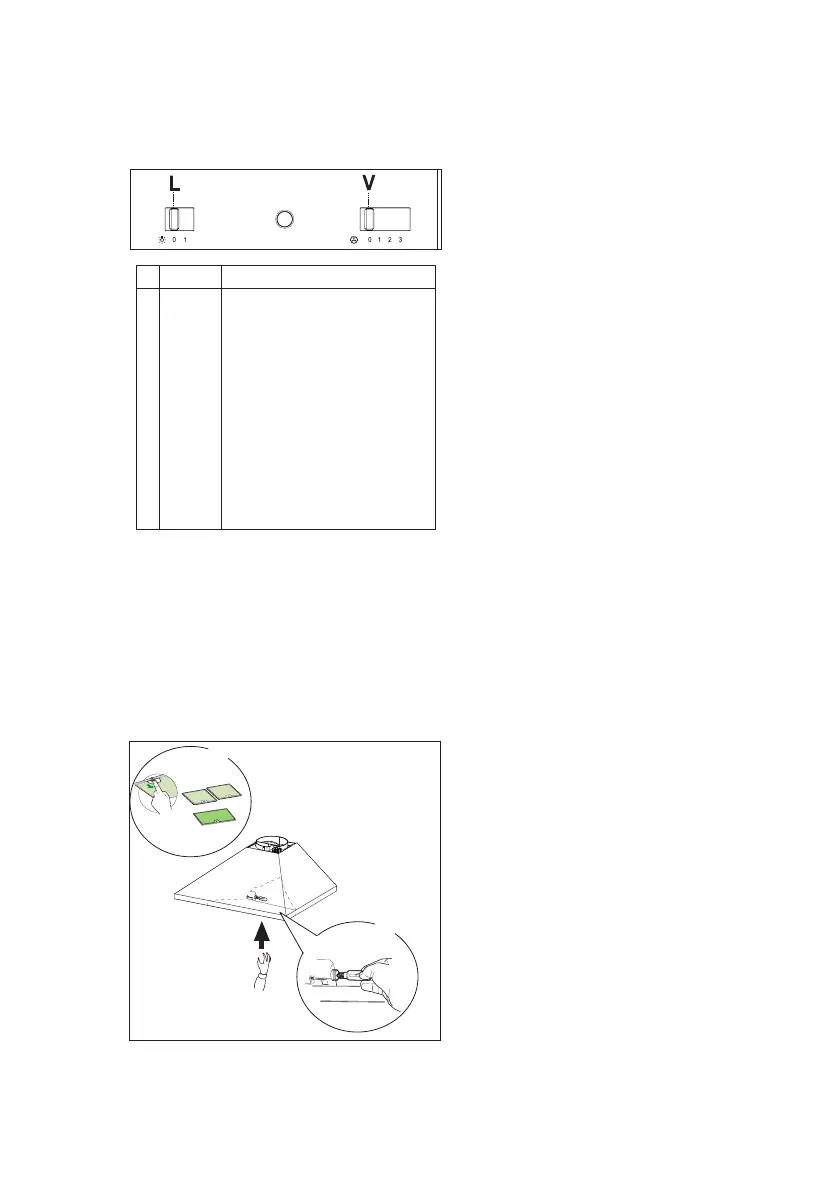 L

V

0 1

0 1 2 3