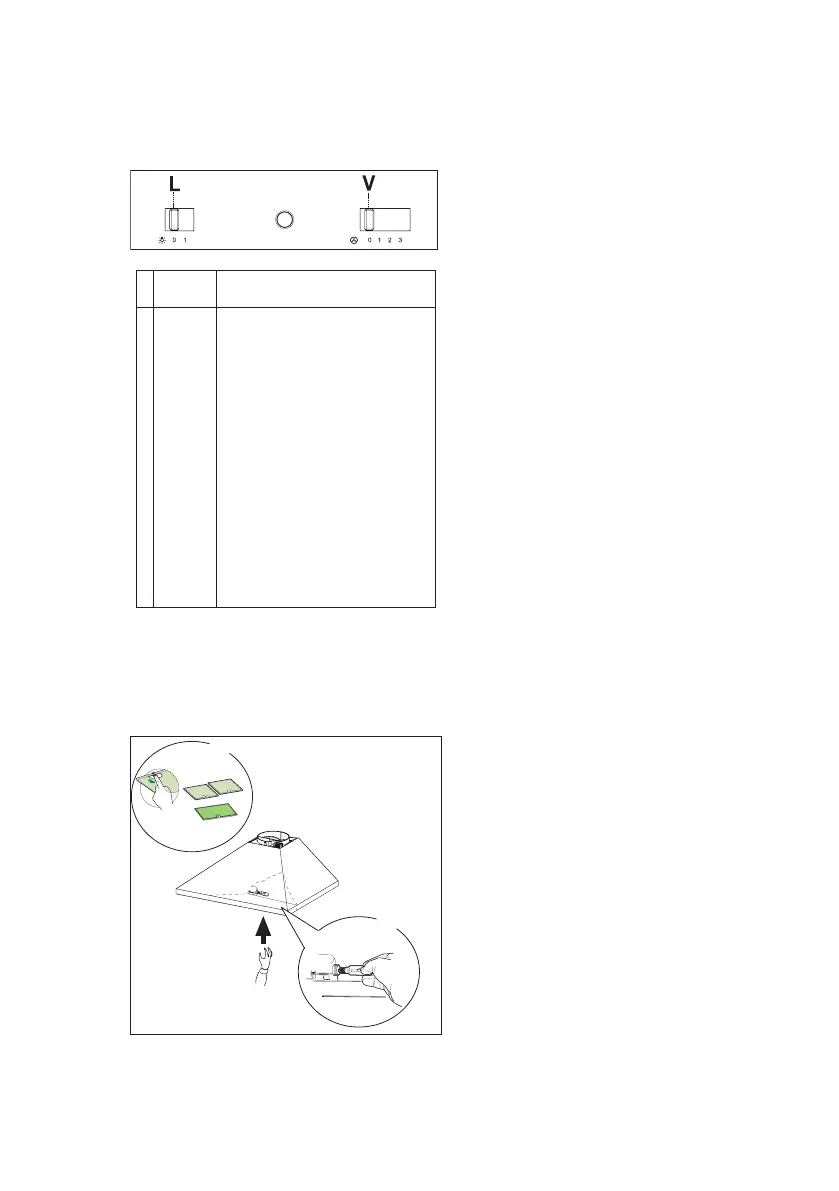 L

V

0 1

0 1 2 3