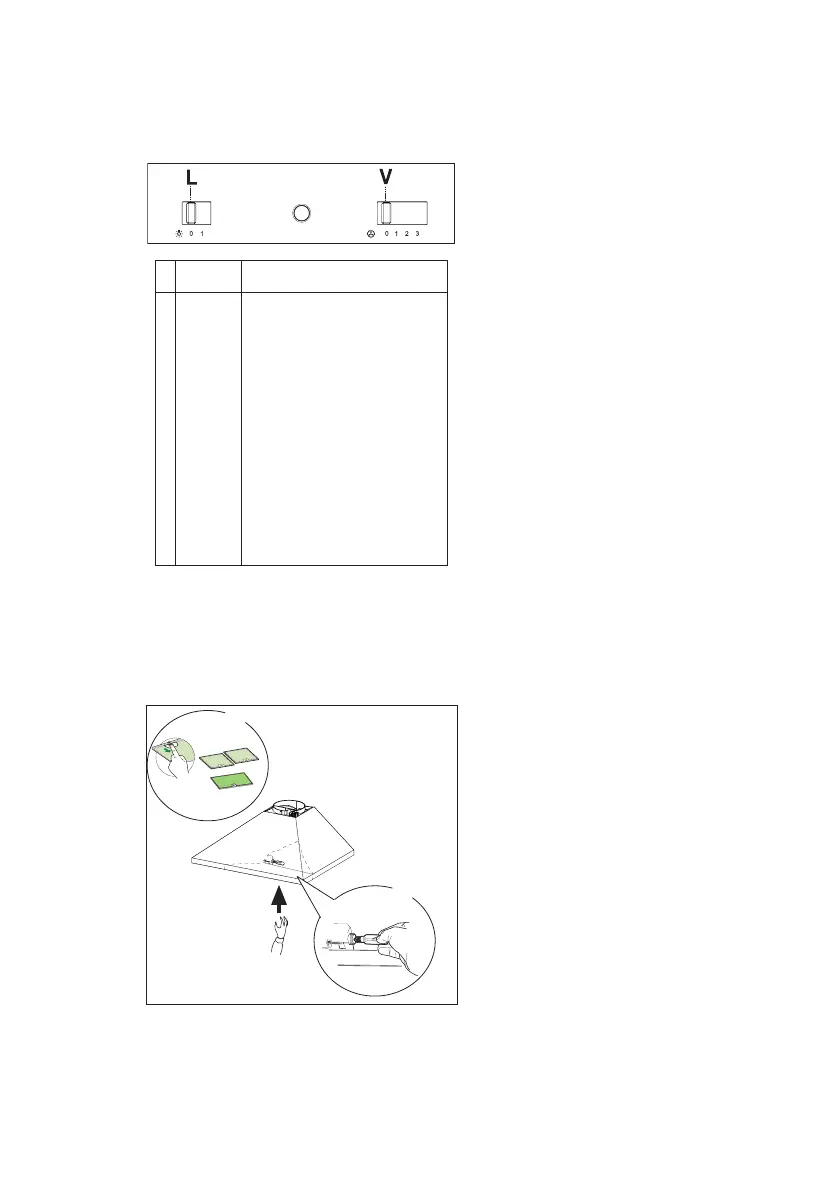 L

V

0 1

0 1 2 3