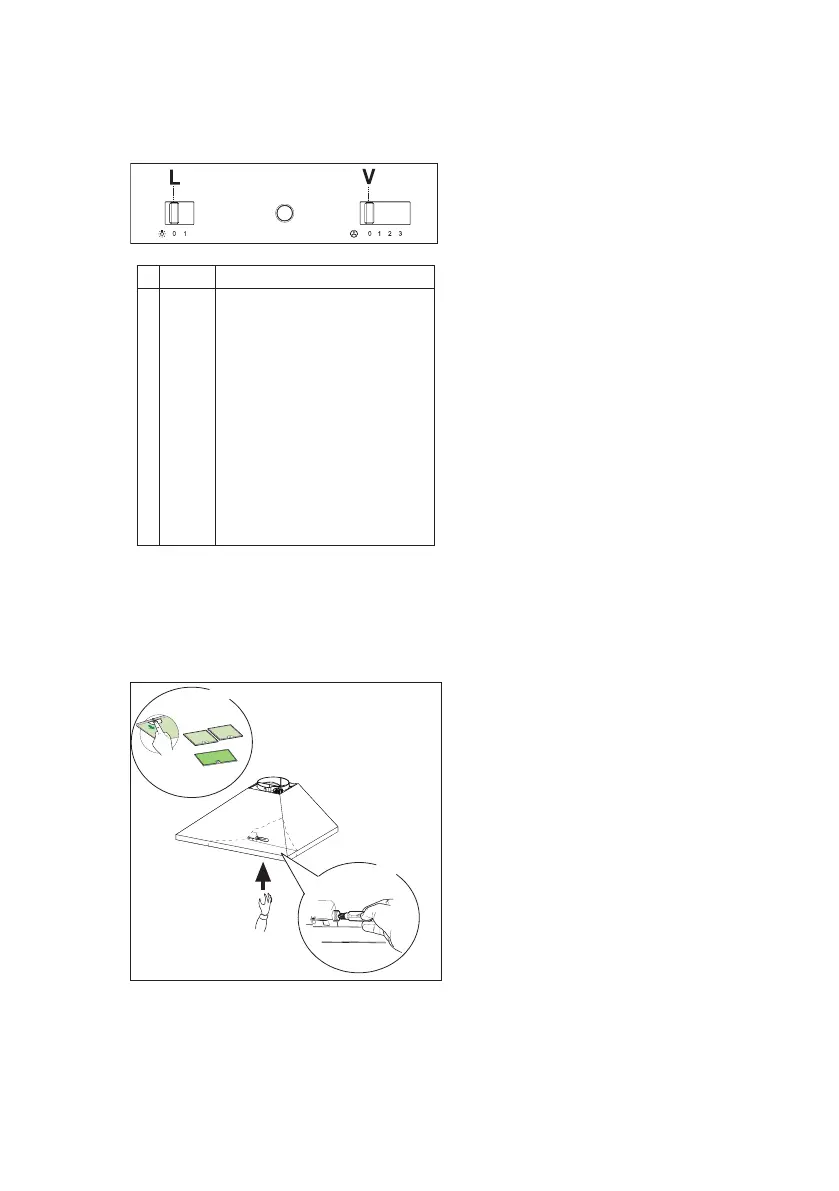 L

V

0 1

0 1 2 3