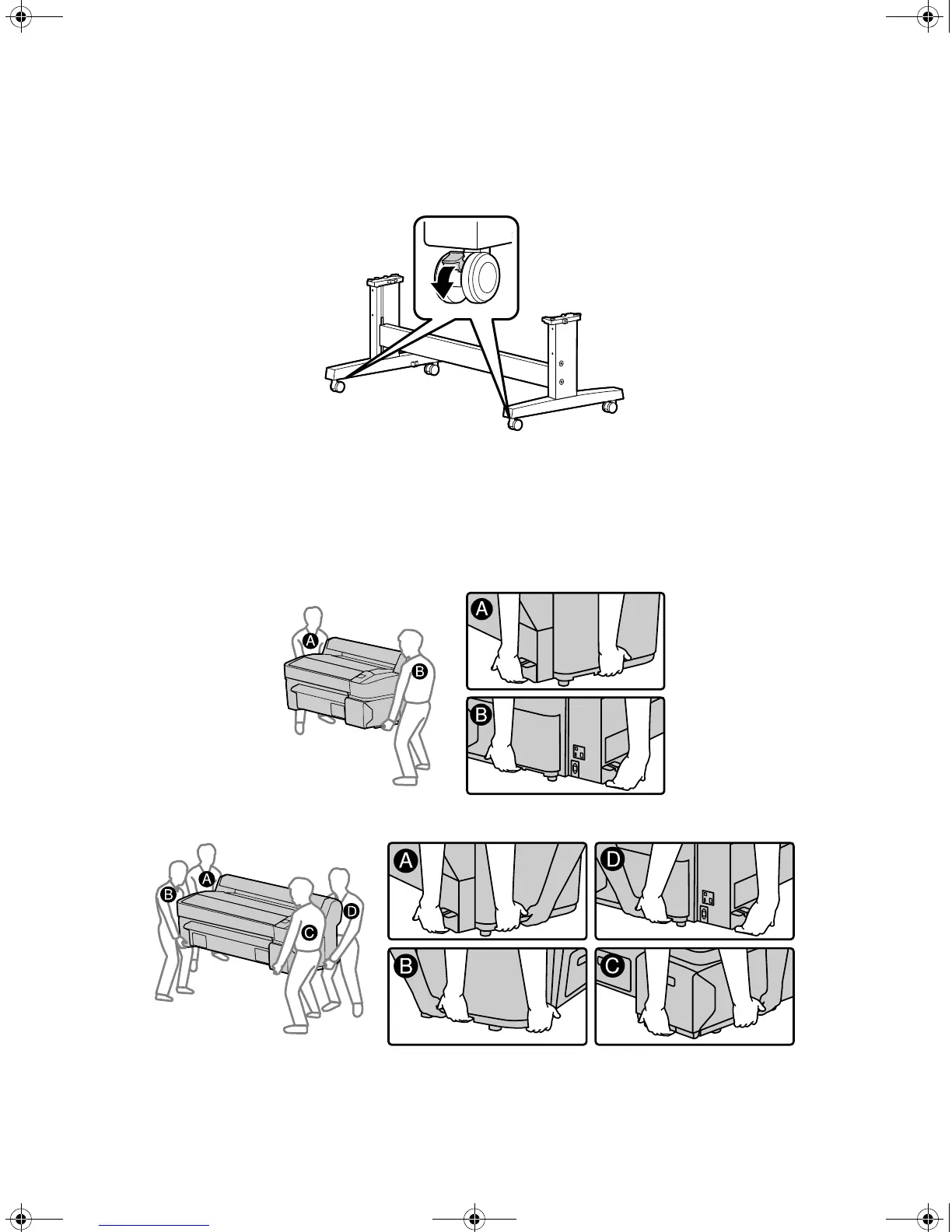 A
B
A
B
A
B
C
D
A
D
B
C