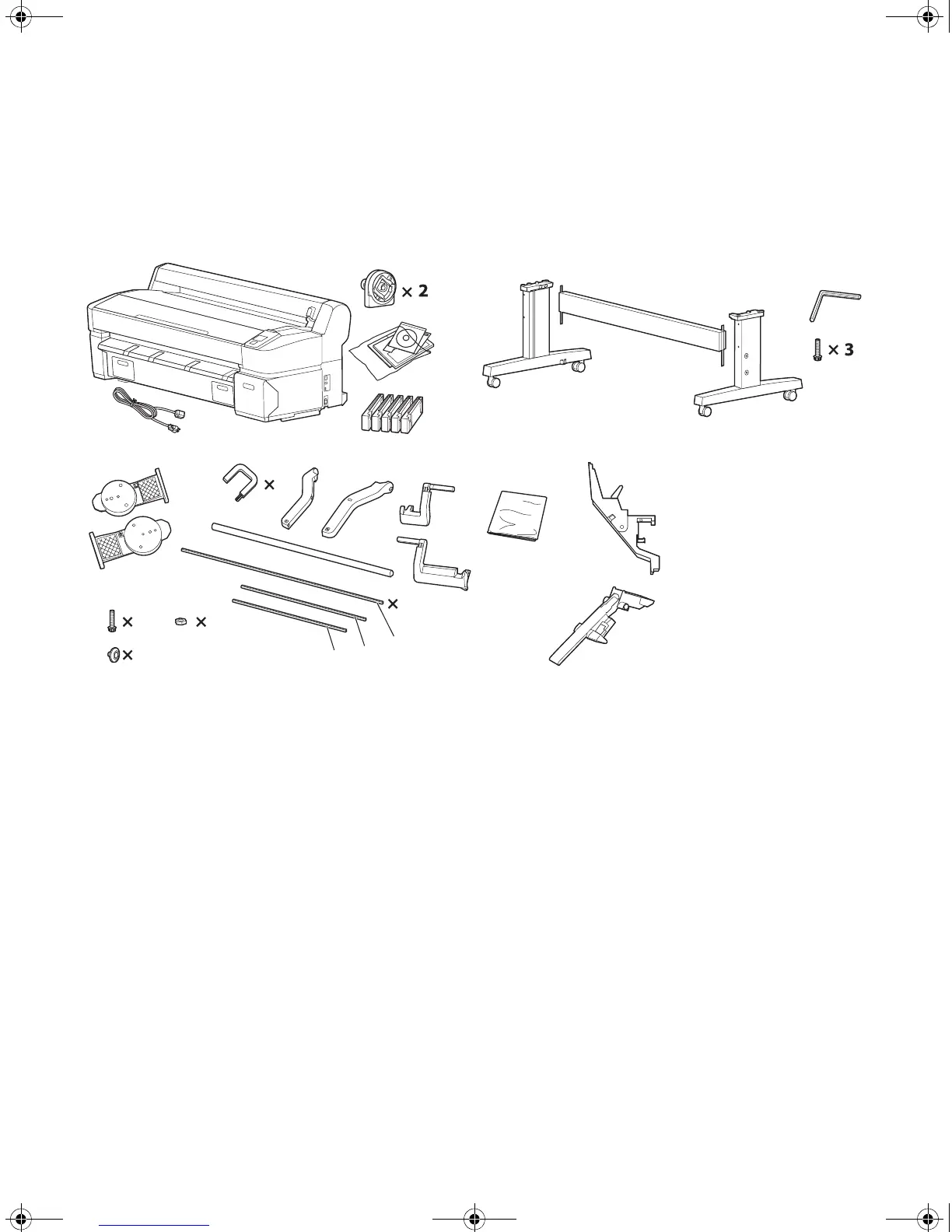 × 2

× 3

×

×

×

×

×