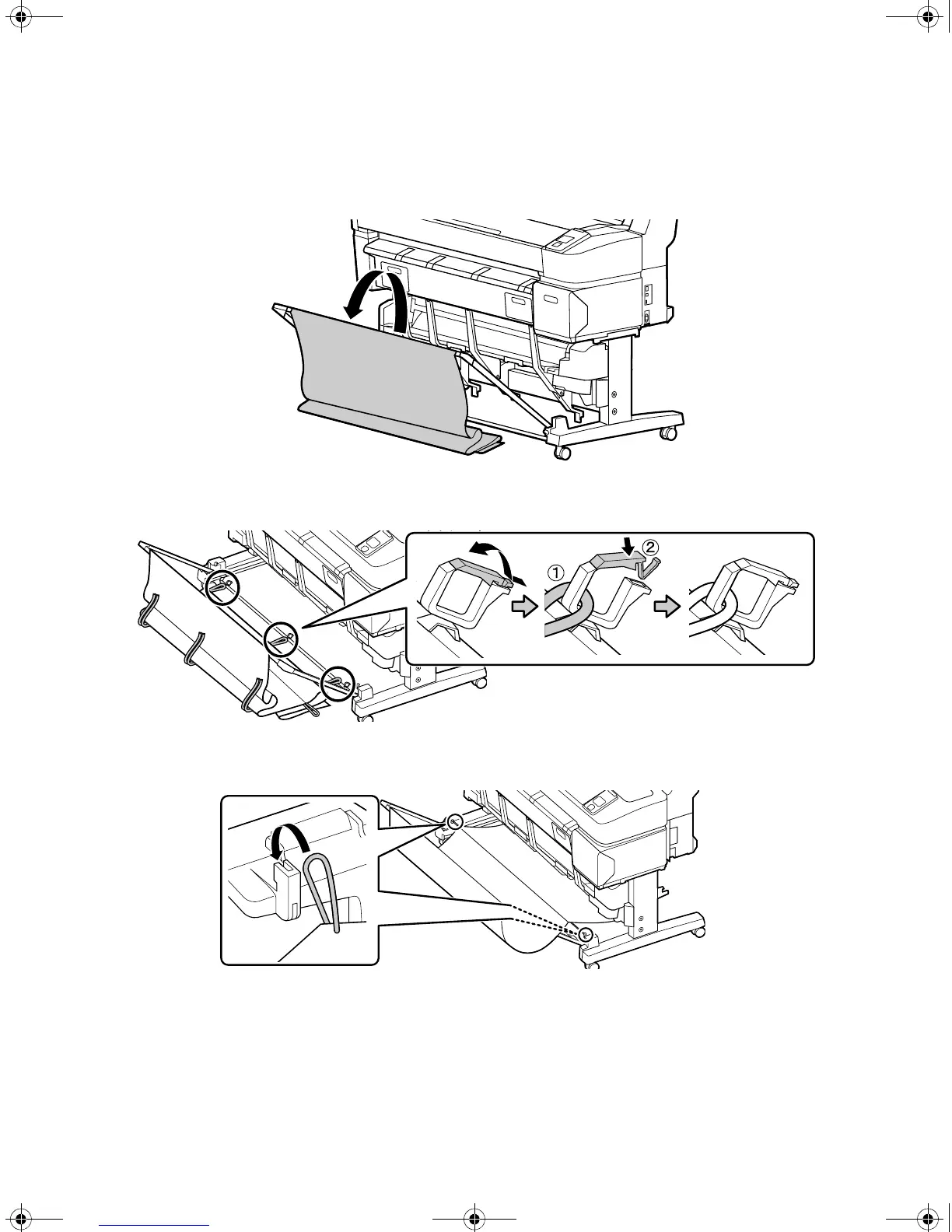 ①
②