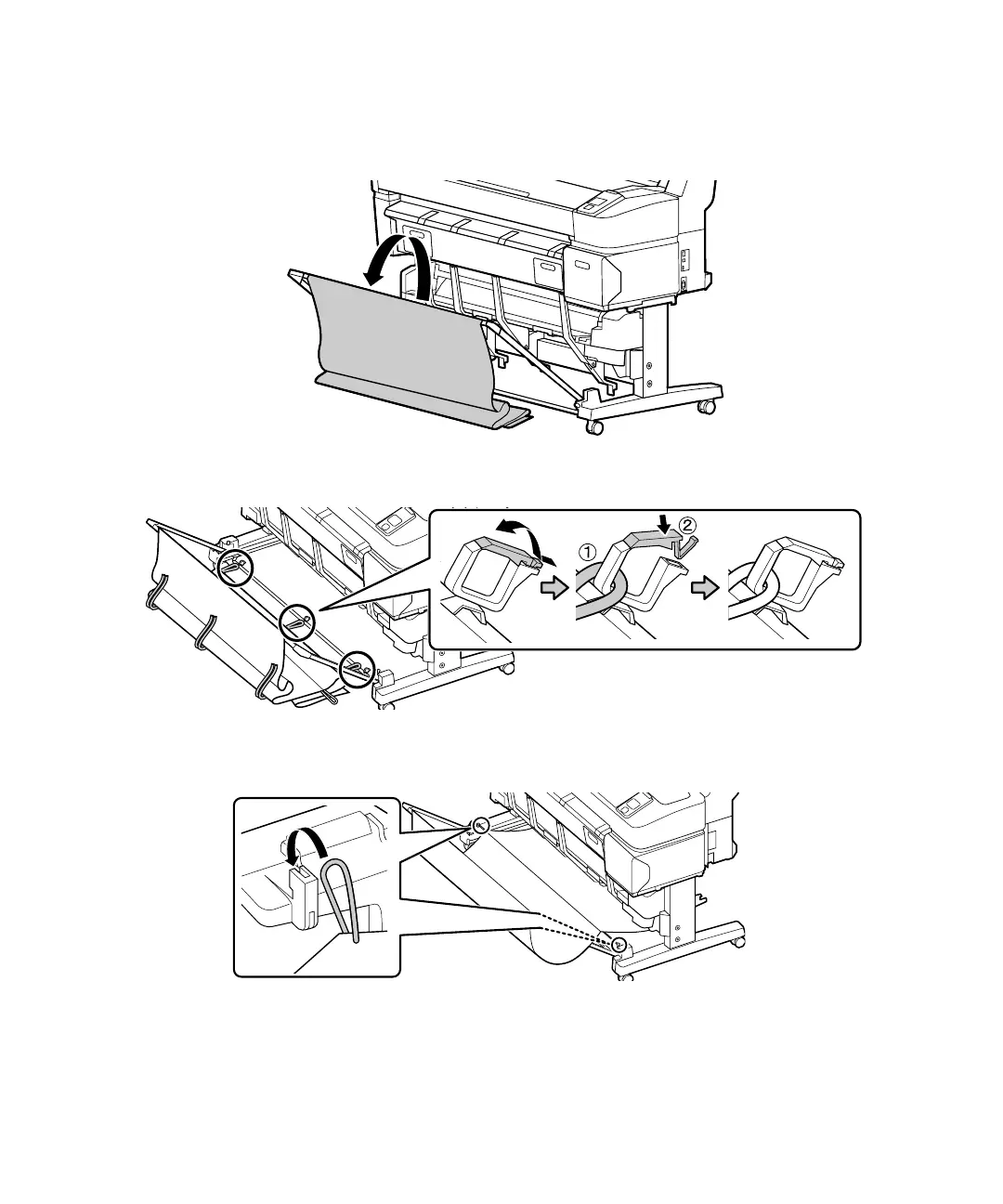 ①
②