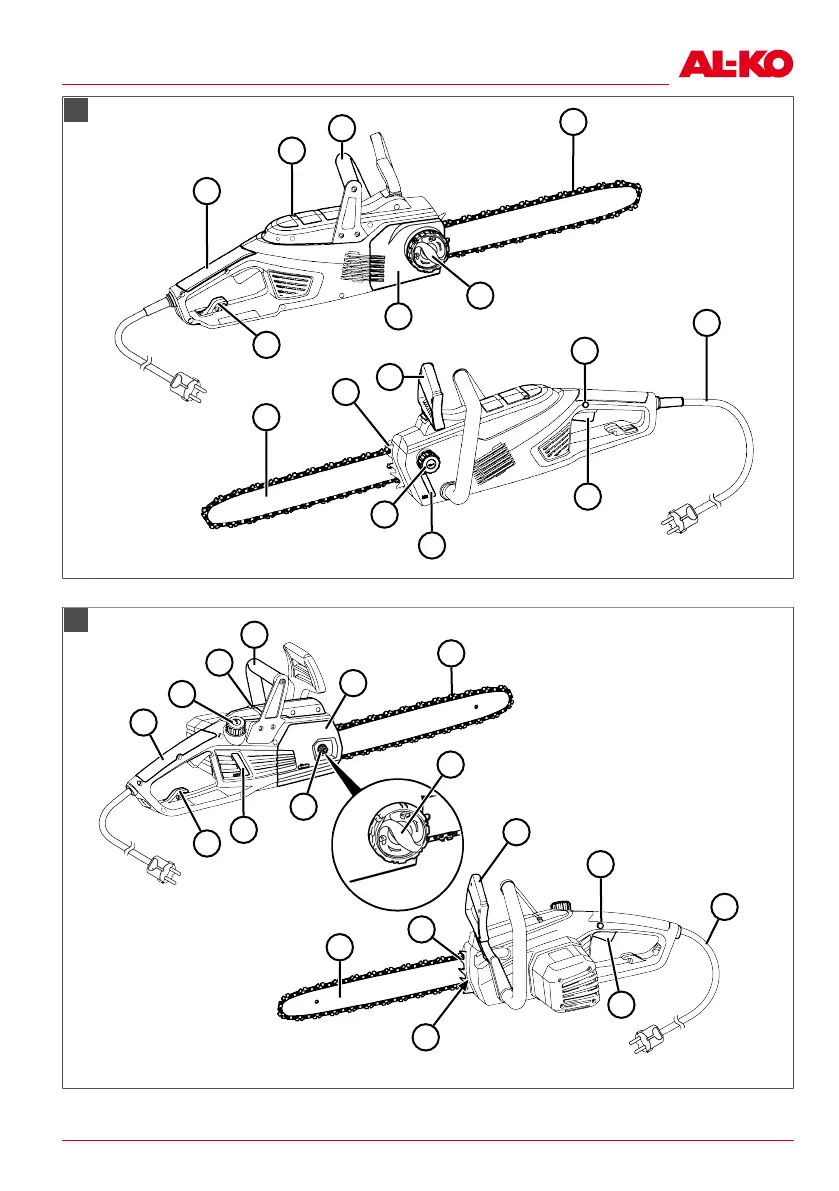 AL-KO