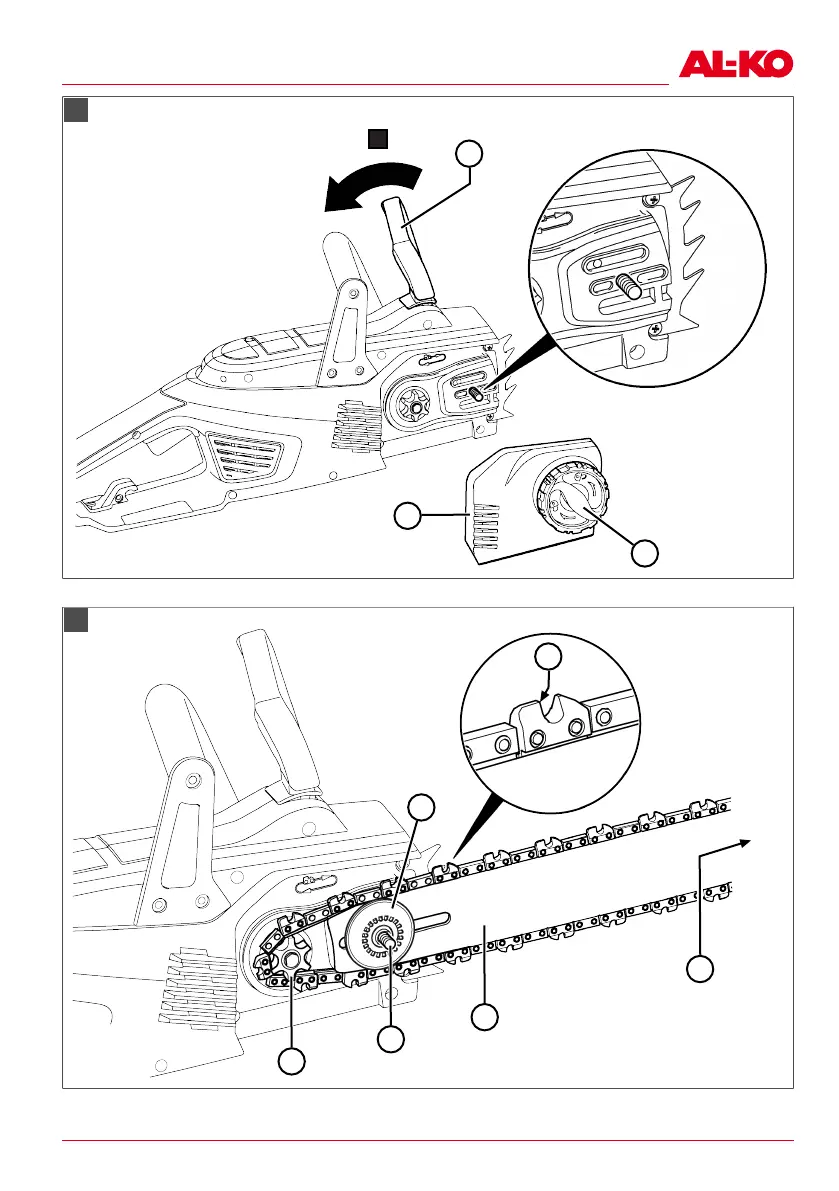 AL-KO