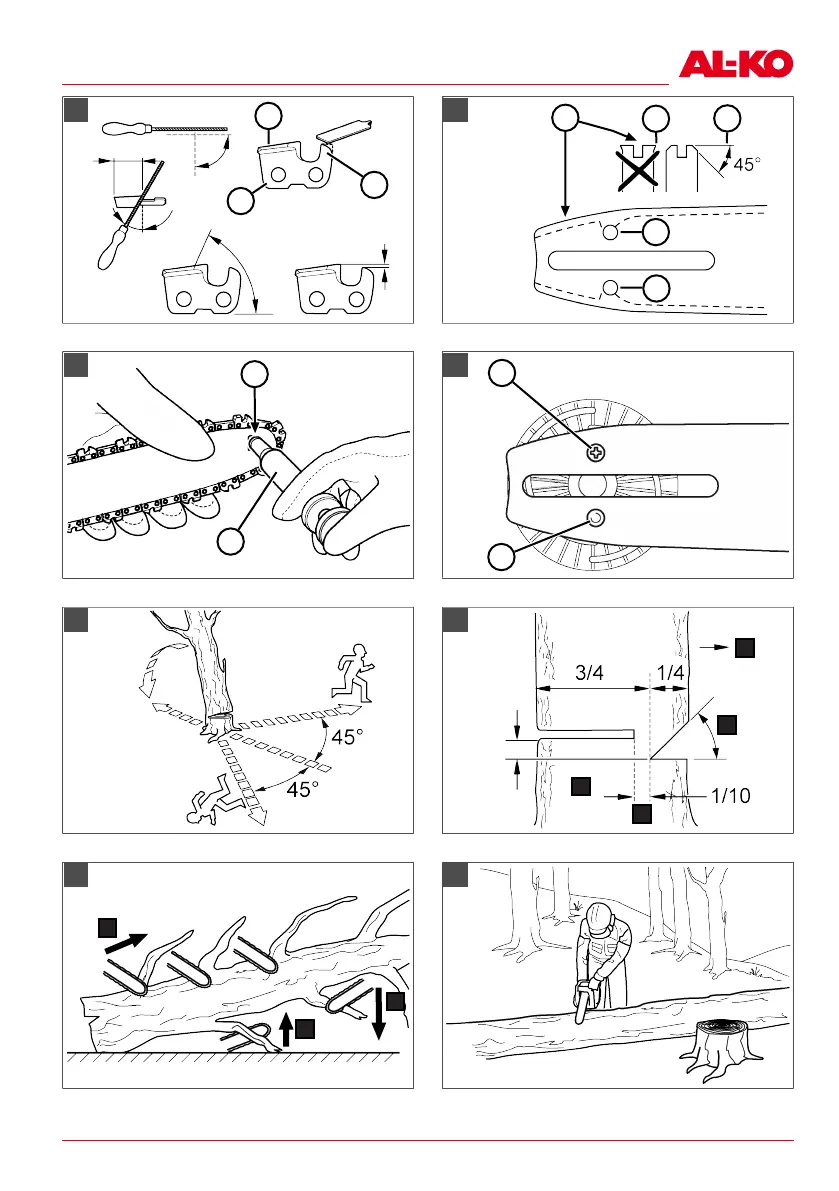 AL-KO

45°

45°

45°

3/4

1/4

1/10