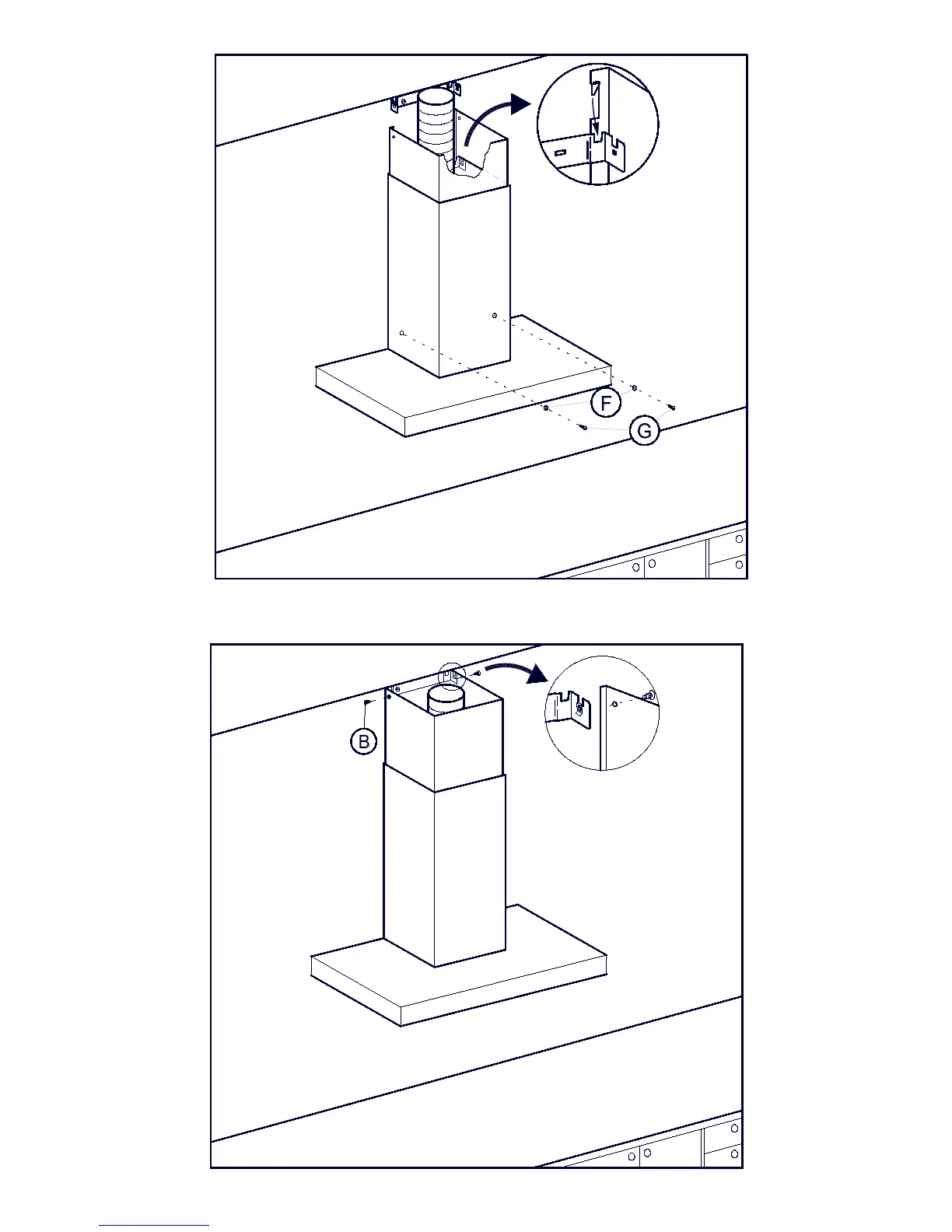 F
G

B