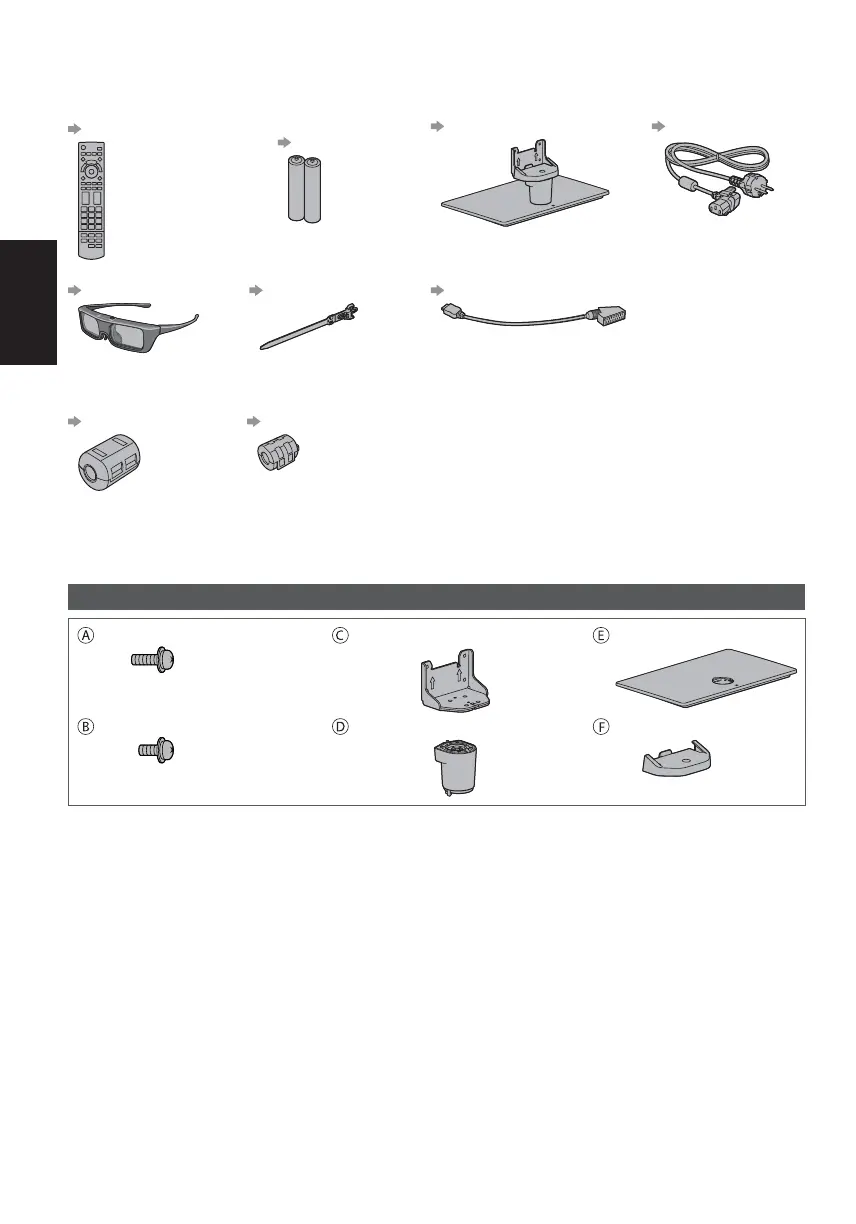 Ⓐ

Ⓑ

Ⓒ

Ⓓ

Ⓔ

Ⓕ