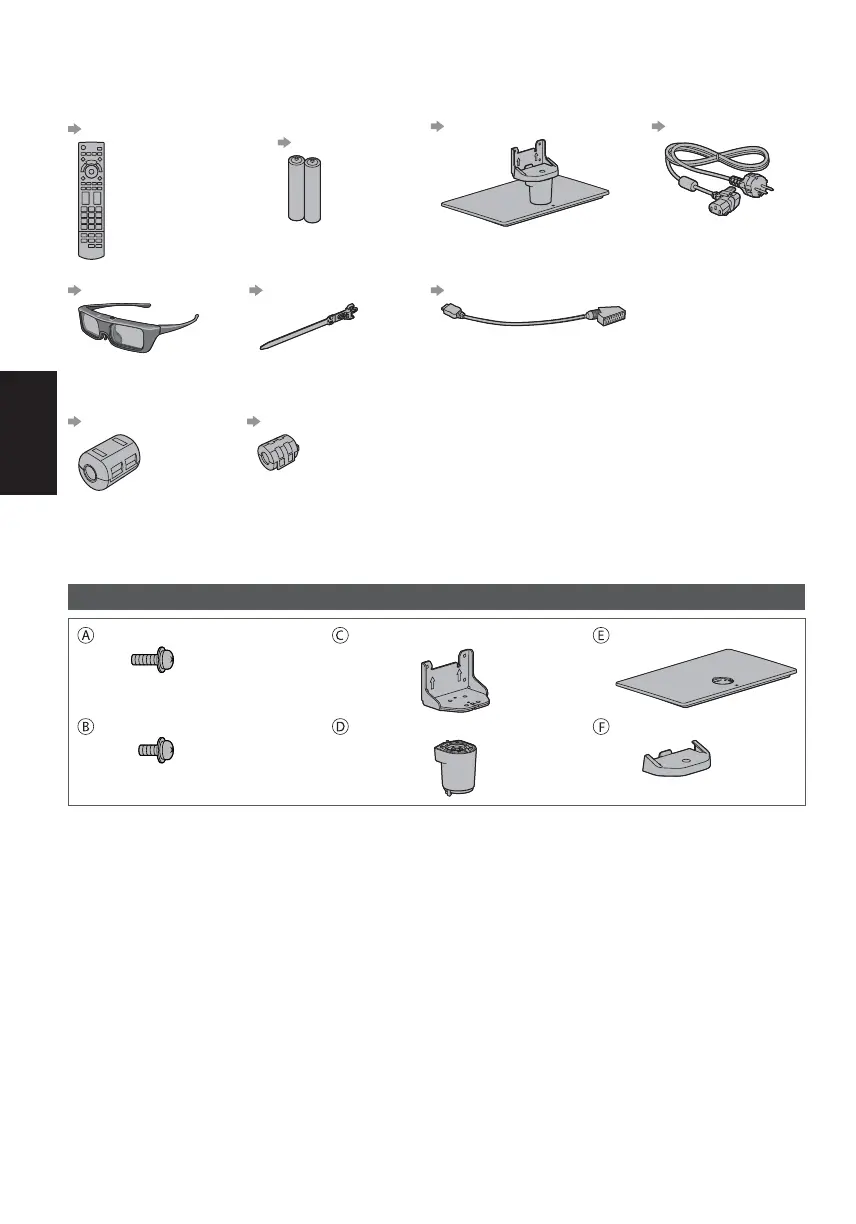 Ⓐ Ⓒ Ⓔ

Ⓑ Ⓓ Ⓕ