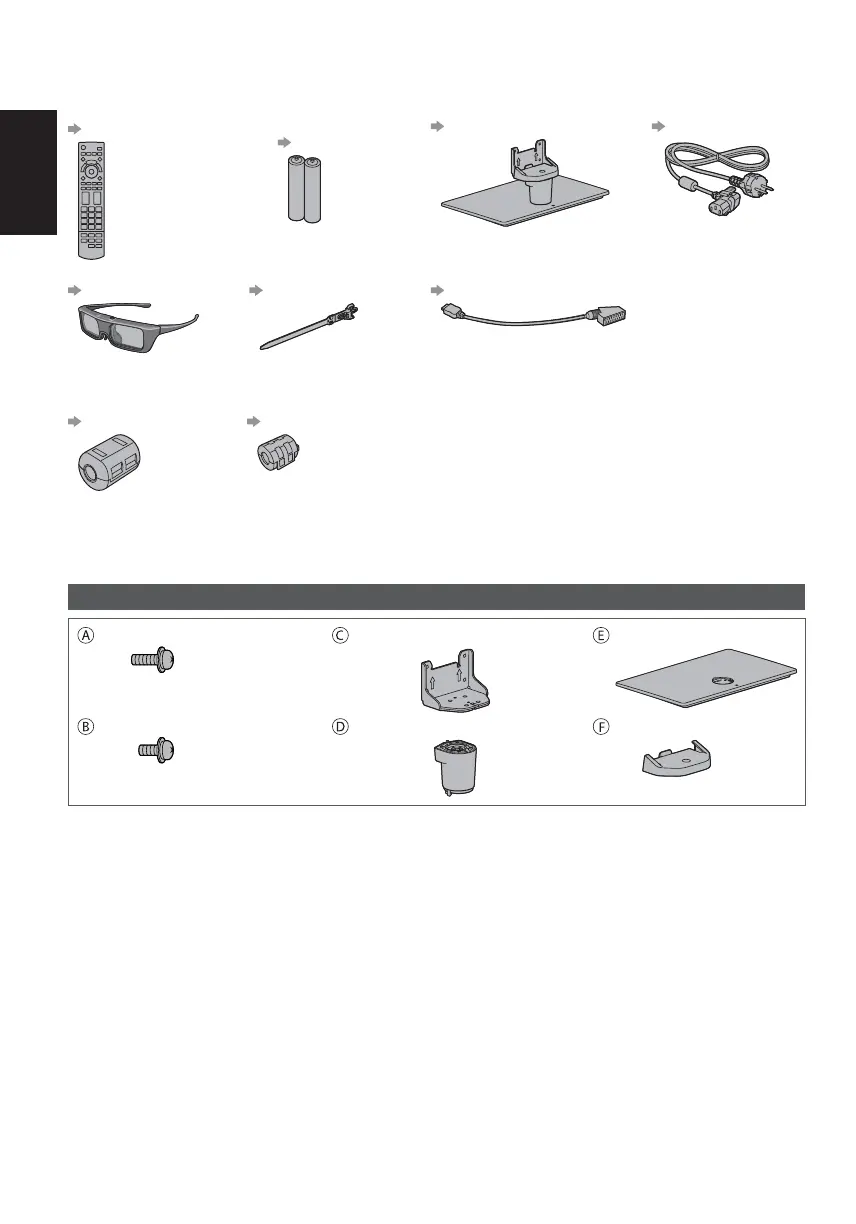 Ⓐ

Ⓑ

Ⓒ

Ⓓ

Ⓔ

Ⓕ