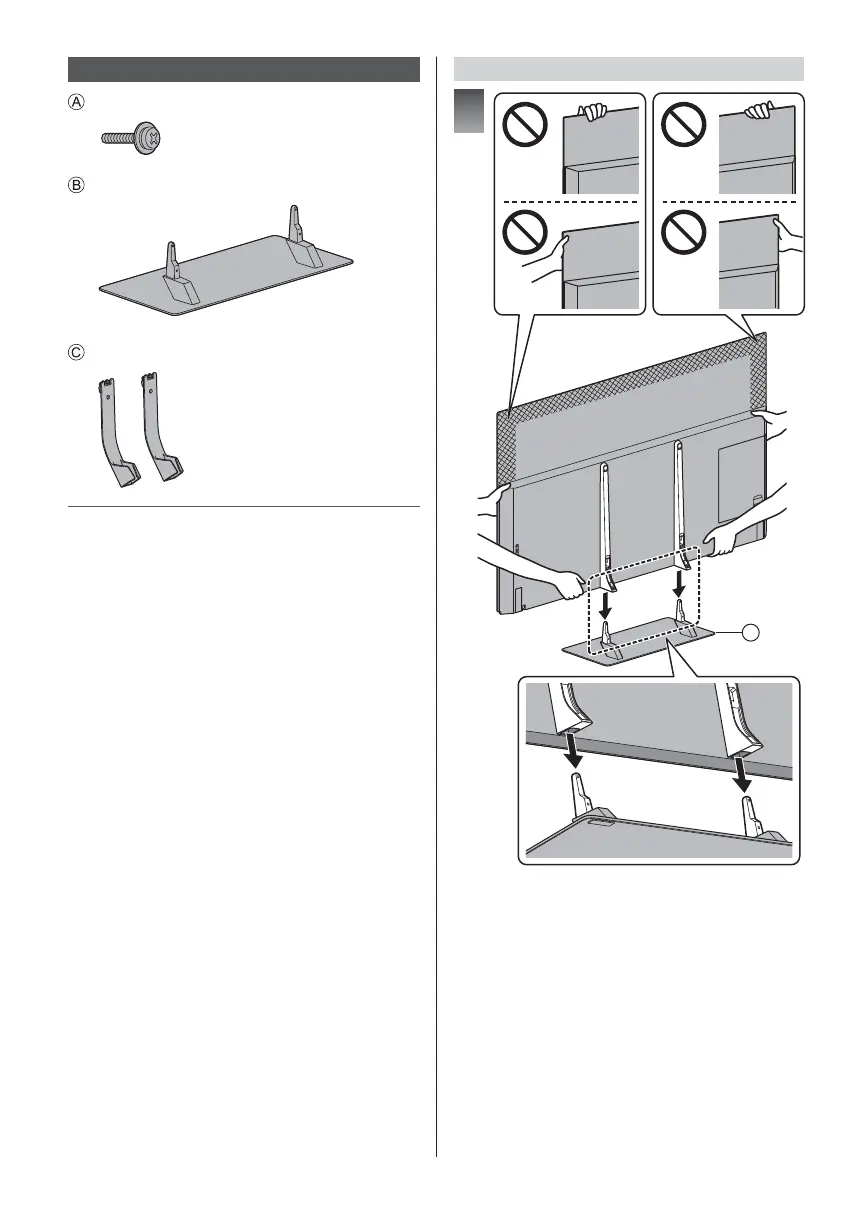 Ⓐ

Ⓑ

Ⓒ