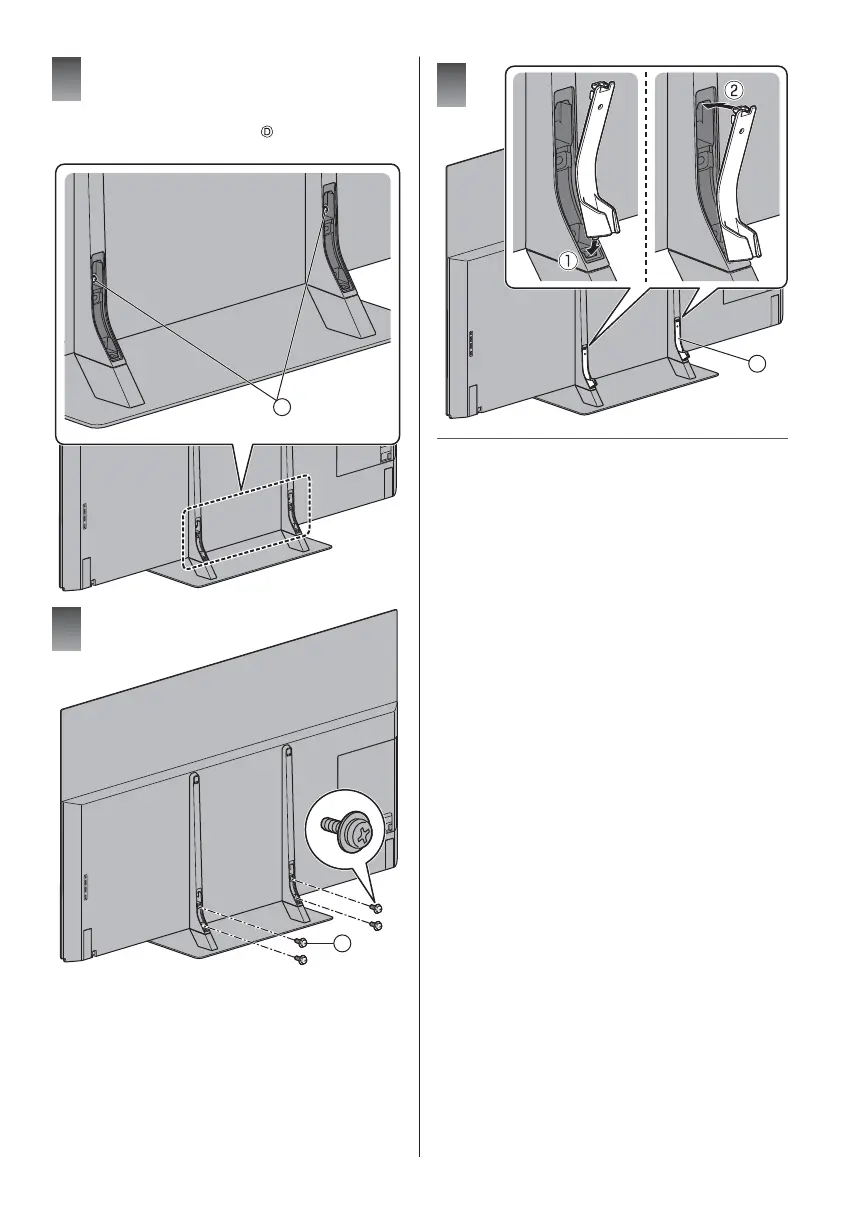 Ⓓ

①

②