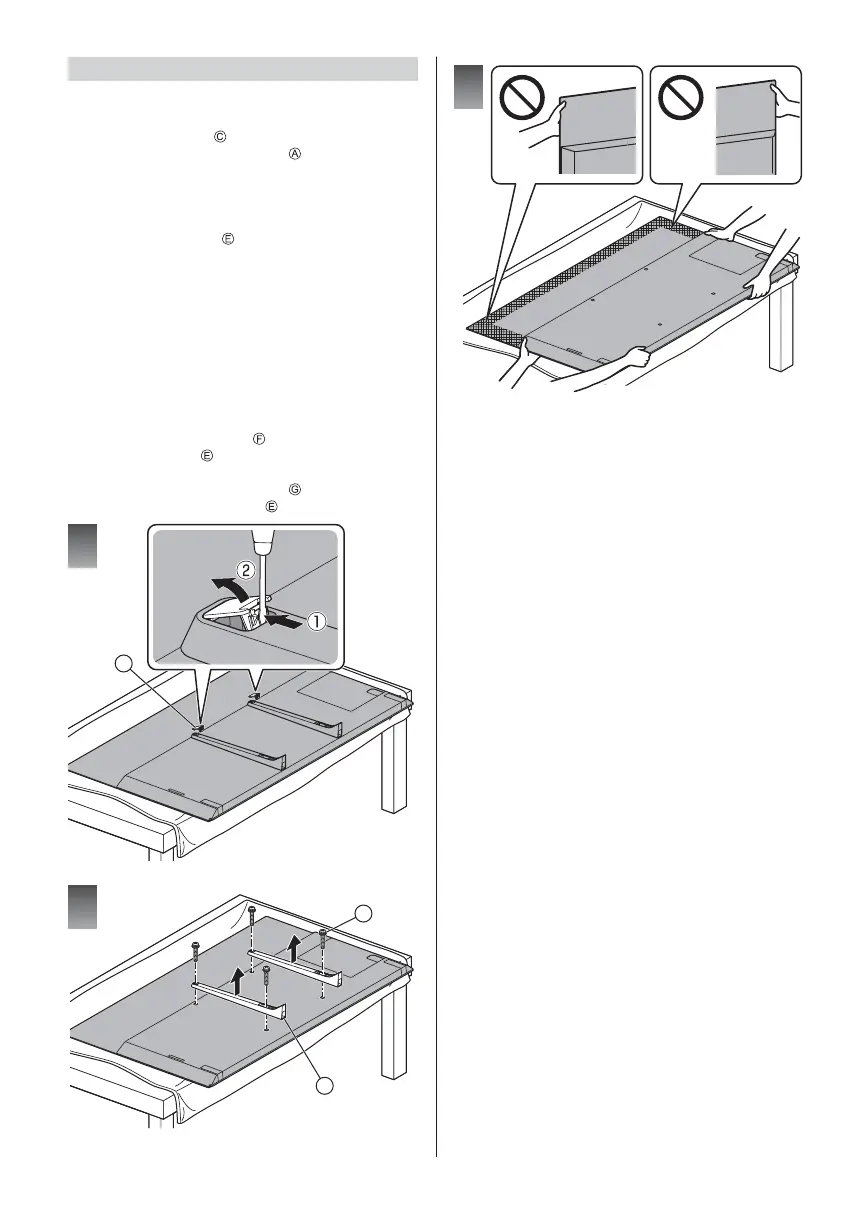 Ⓒ
Ⓐ

Ⓔ

Ⓕ
Ⓔ
Ⓖ
Ⓔ

②
①