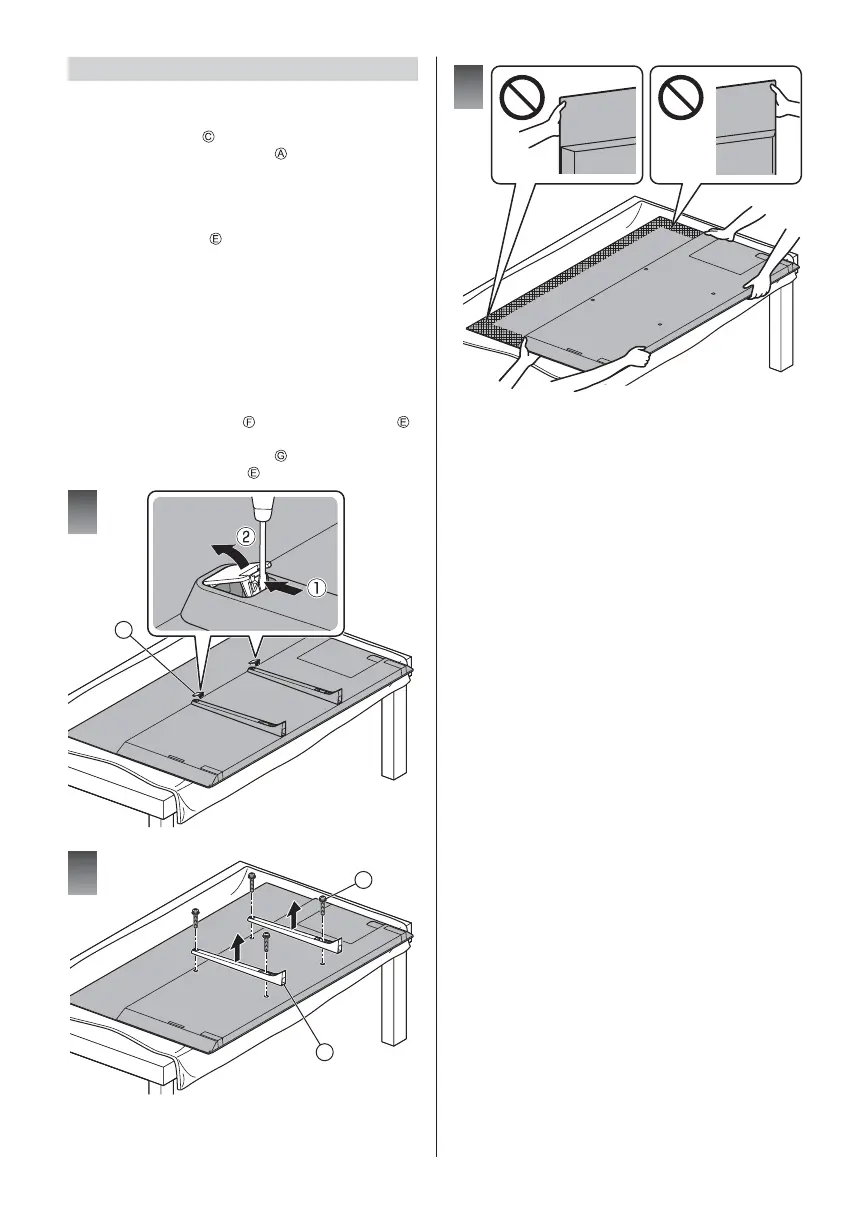 Ⓒ
Ⓐ

Ⓔ

Ⓕ Ⓔ
Ⓖ
Ⓔ

②
①