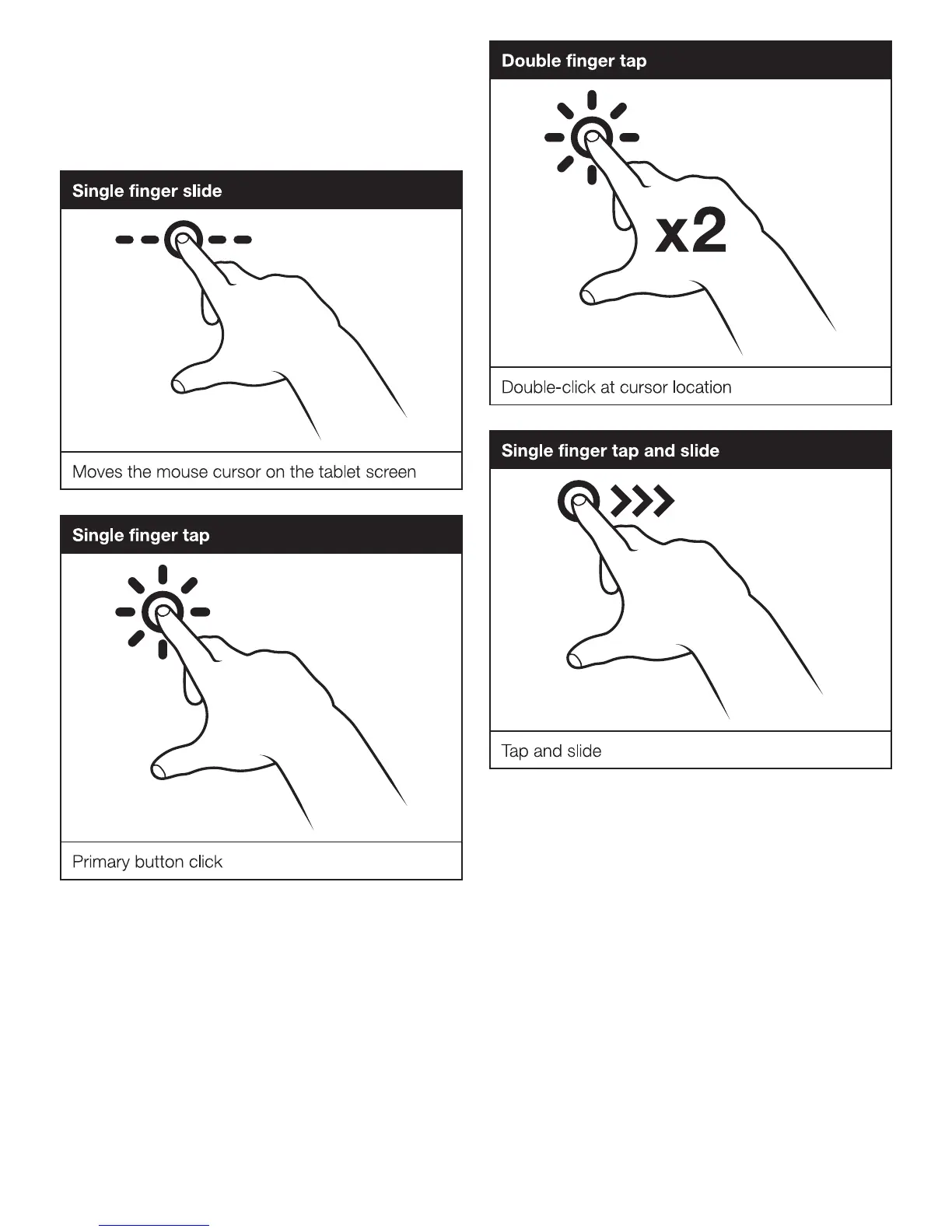 Single finger slide

Moves the mouse cursor on the tablet screen

Single finger tap

Primary button click

Double finger tap

x2

Double-click at cursor location

Single finger tap and slide

Tap and slide