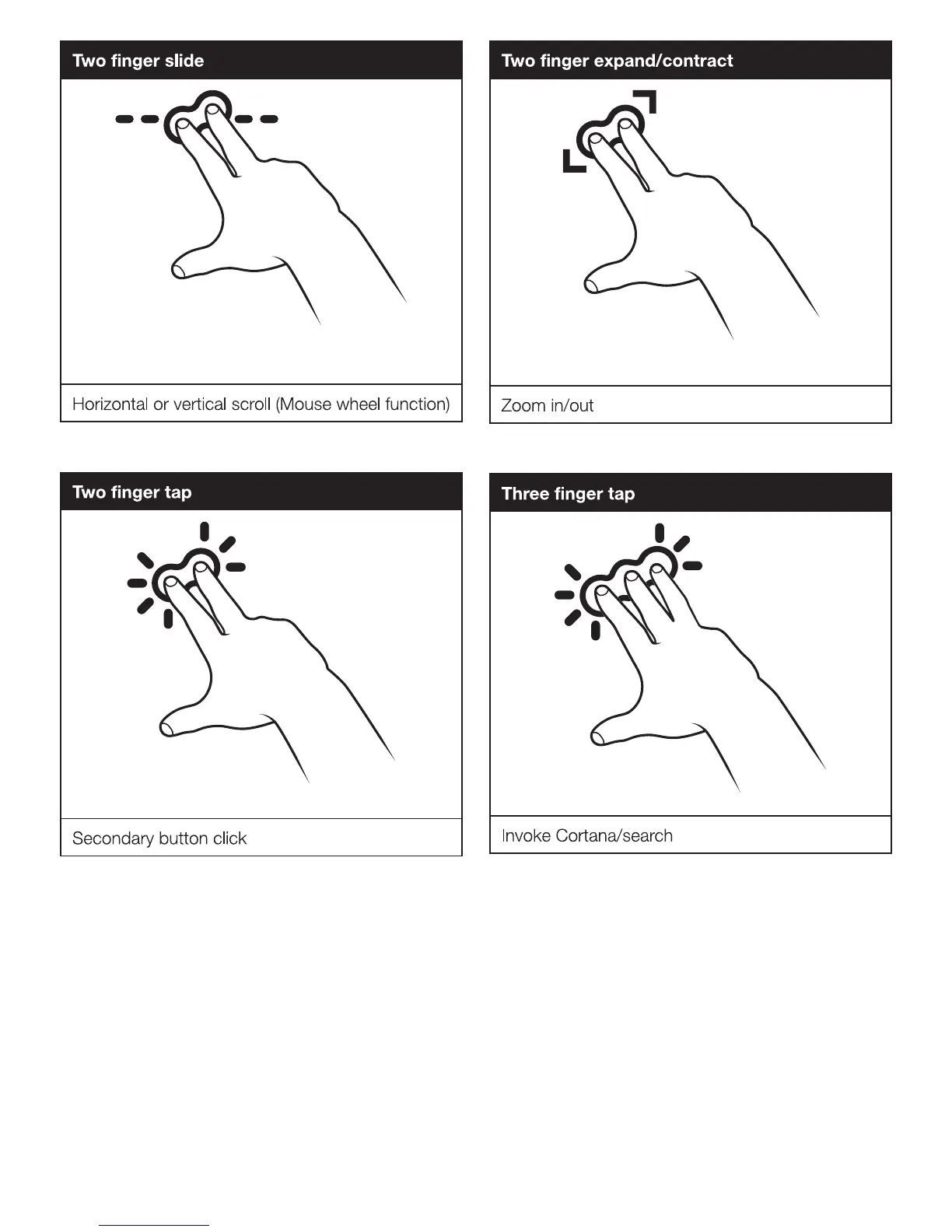 Two finger slide

Horizontal or vertical scroll (Mouse wheel function)

Two finger expand/contract

Zoom in/out

Two finger tap

Secondary button click

Three finger tap

Invoke Cortana/search