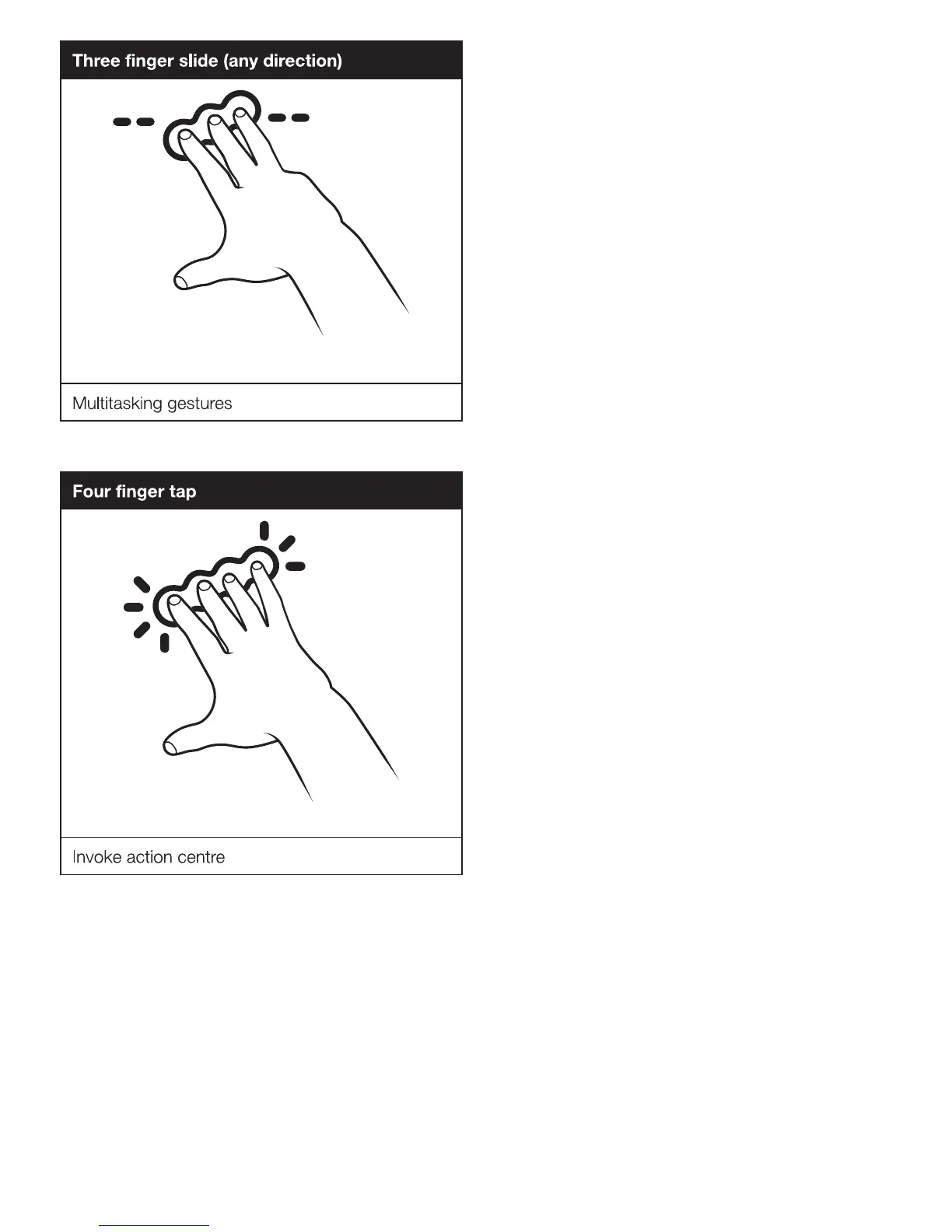 Three finger slide (any direction)

Multitasking gestures

Four finger tap

Invoke action centre