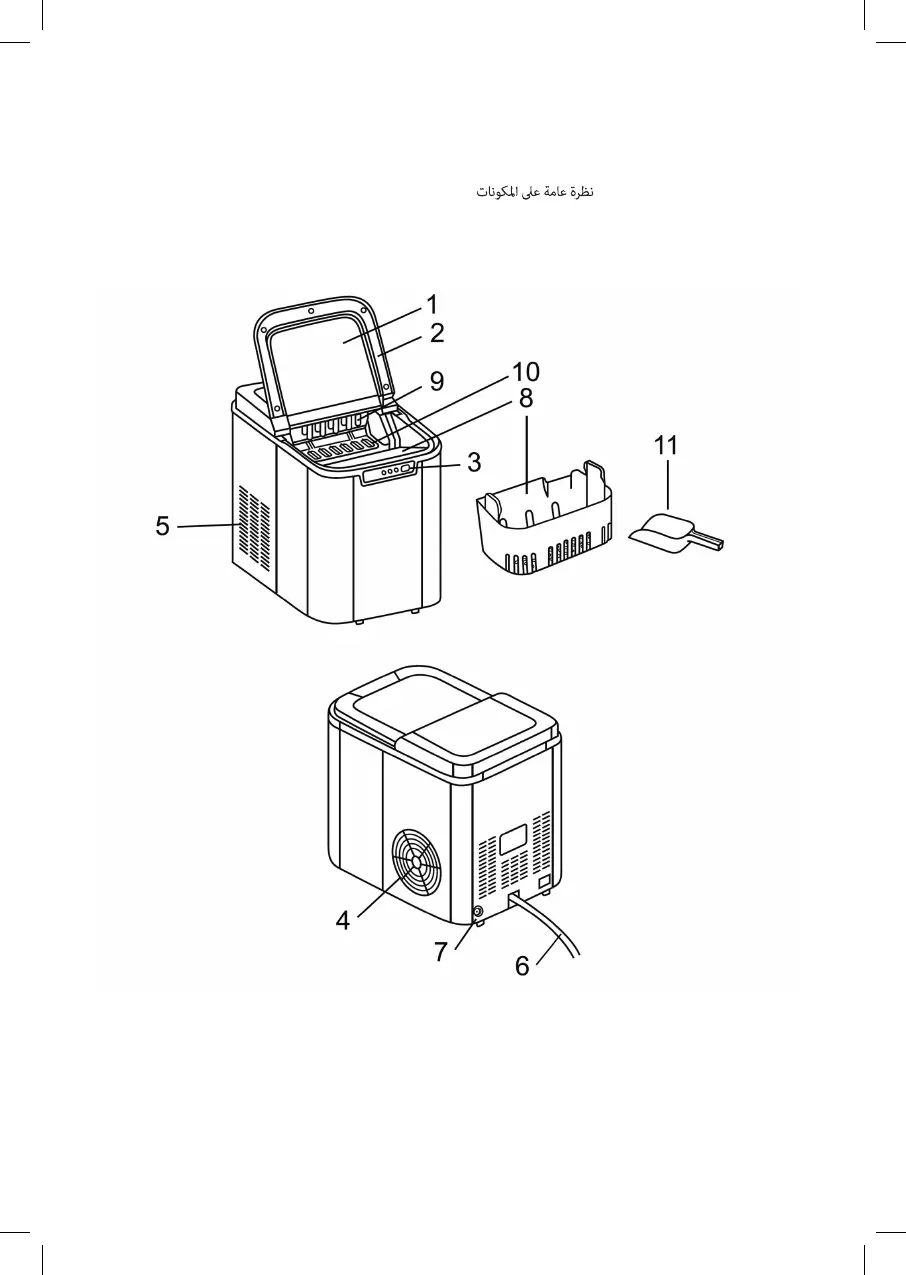 نظرة عامة على المكونات

1
2
9
10
8
3
11
5

4
7
6