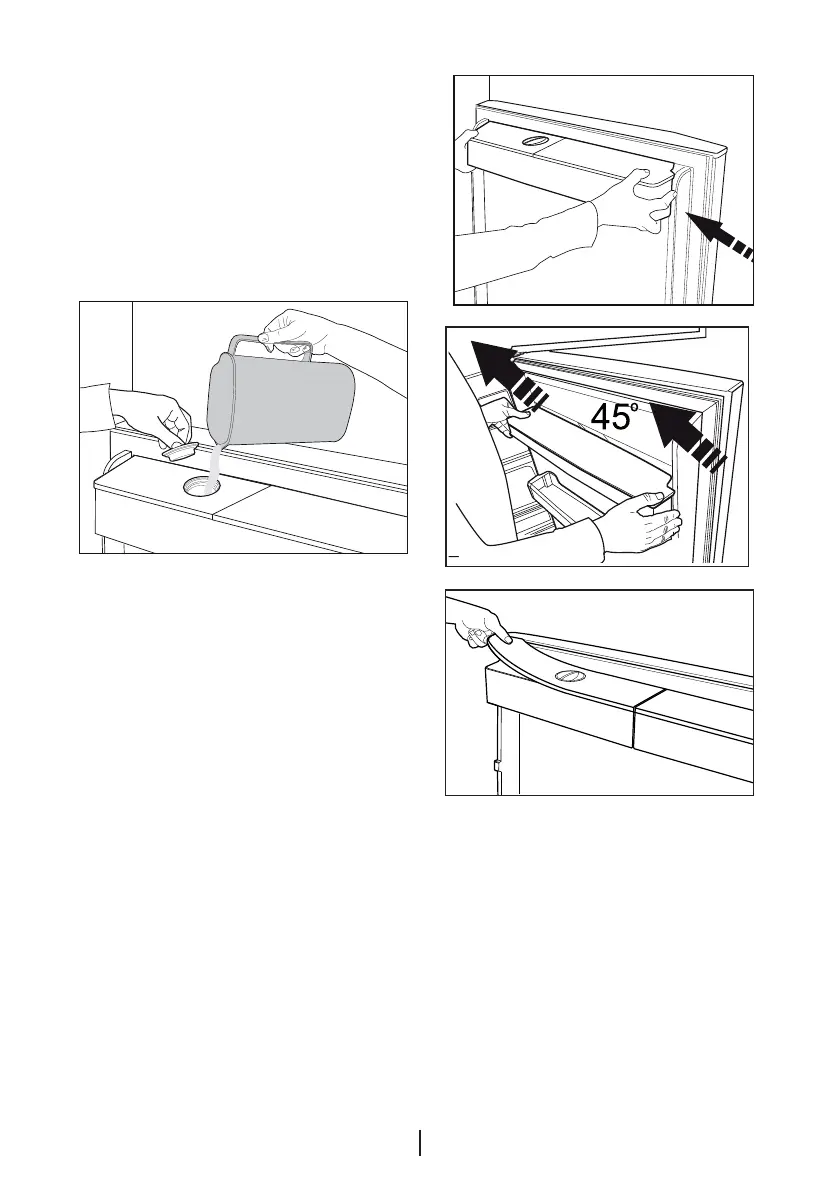 45°