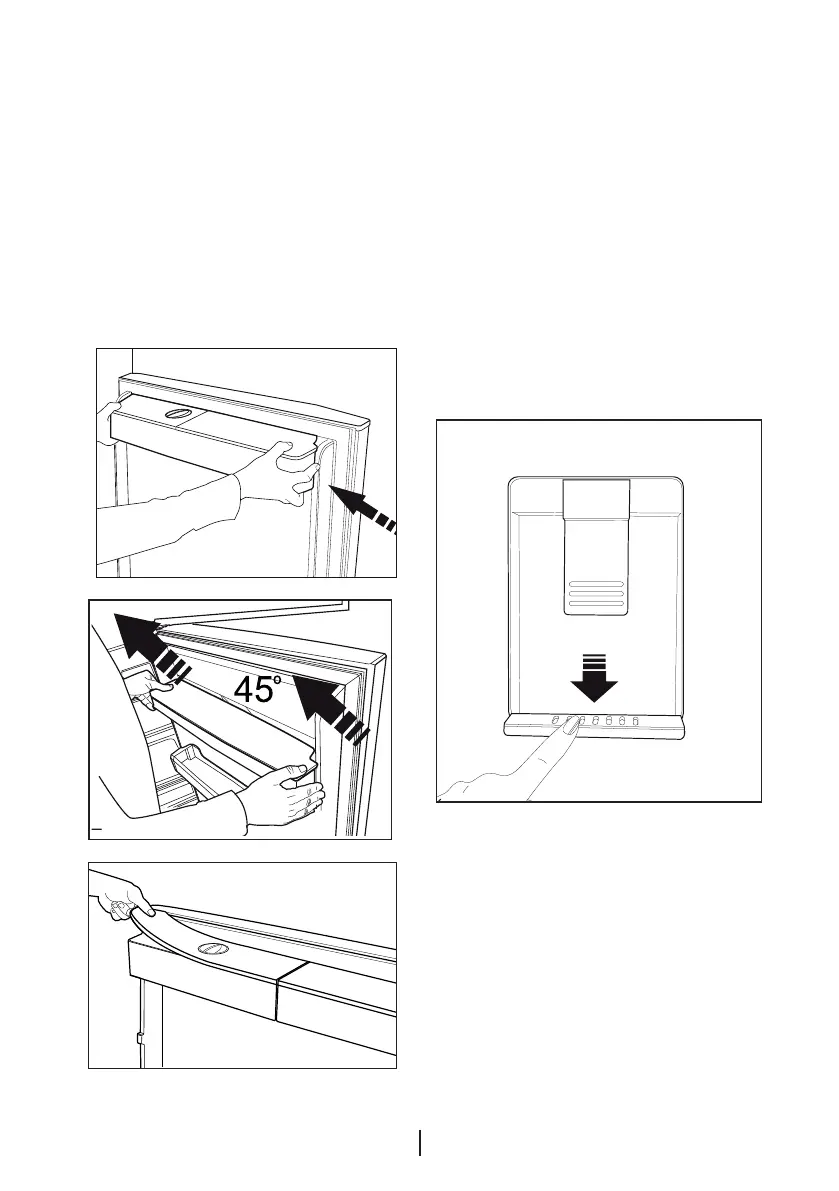 45°