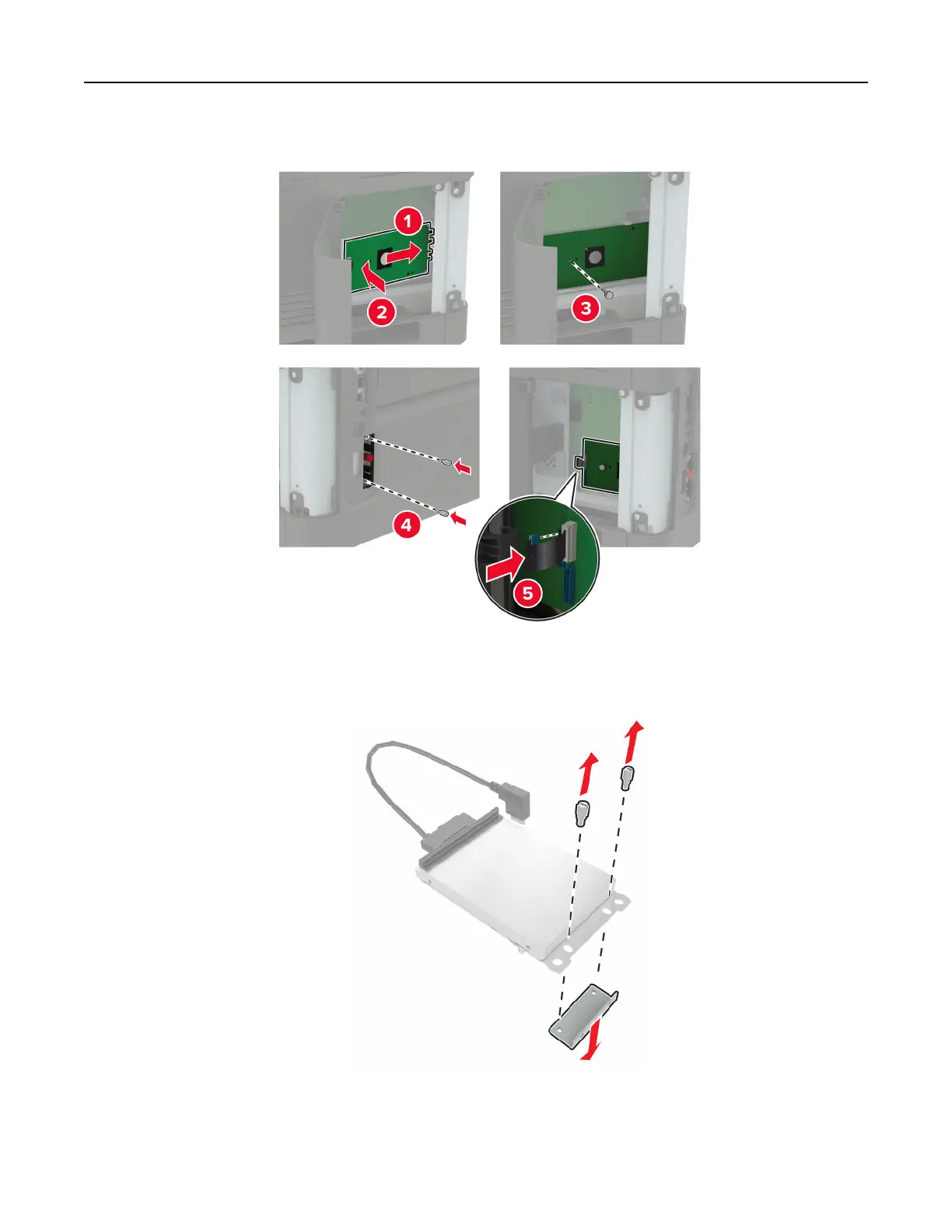 1

2

3

4

5