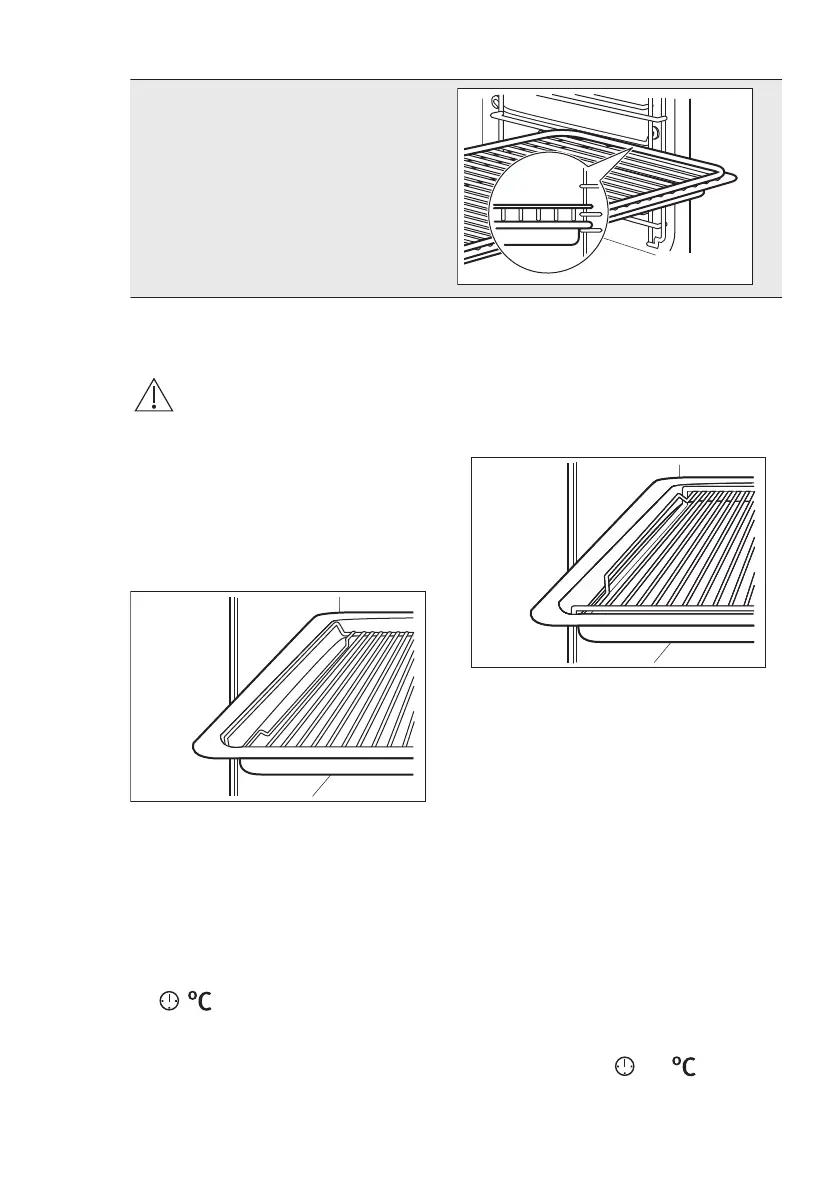 °C

°C