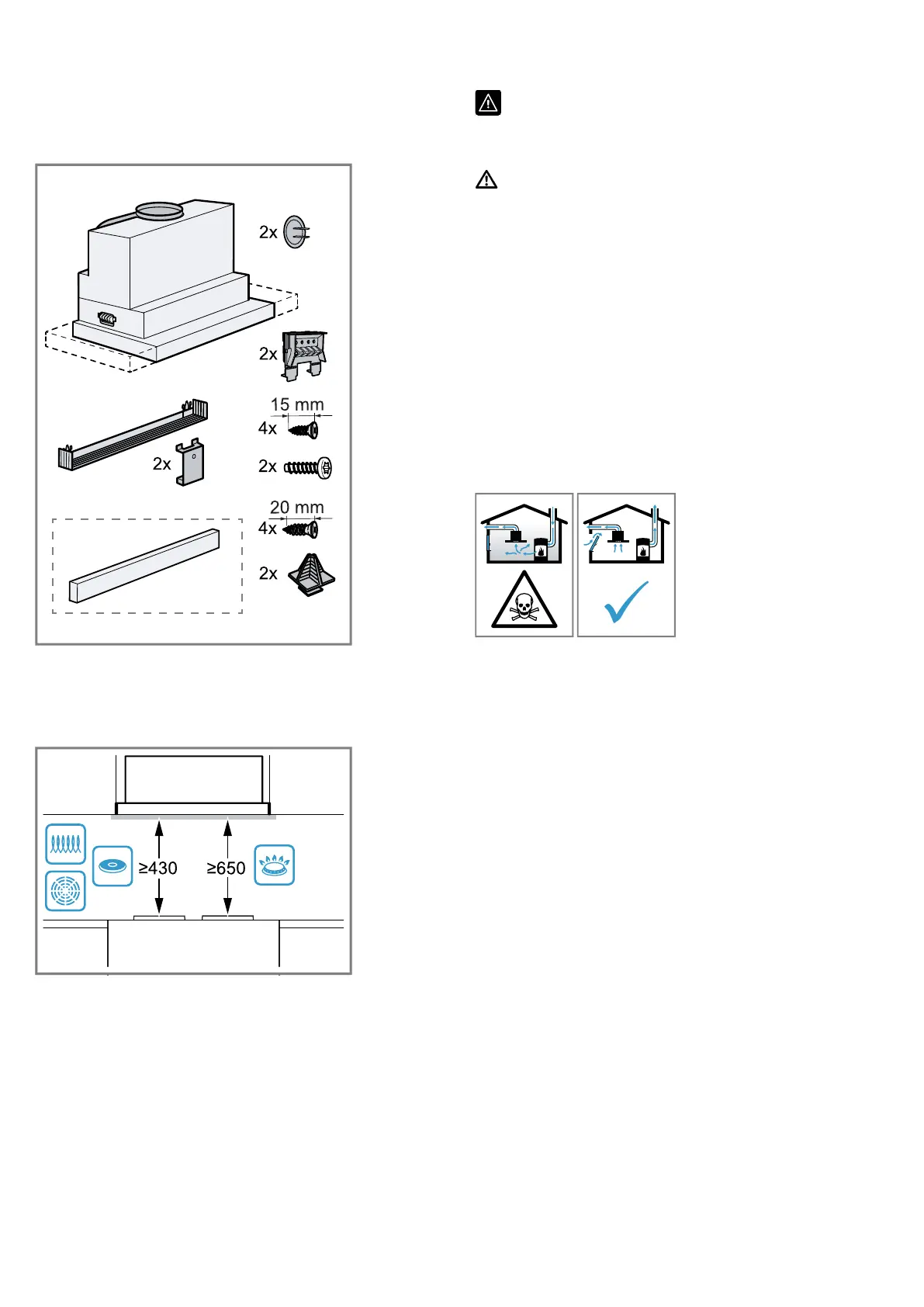 2x

2x

15 mm
4x

2x

2x

20 mm
4x

2x

≥430

≥650