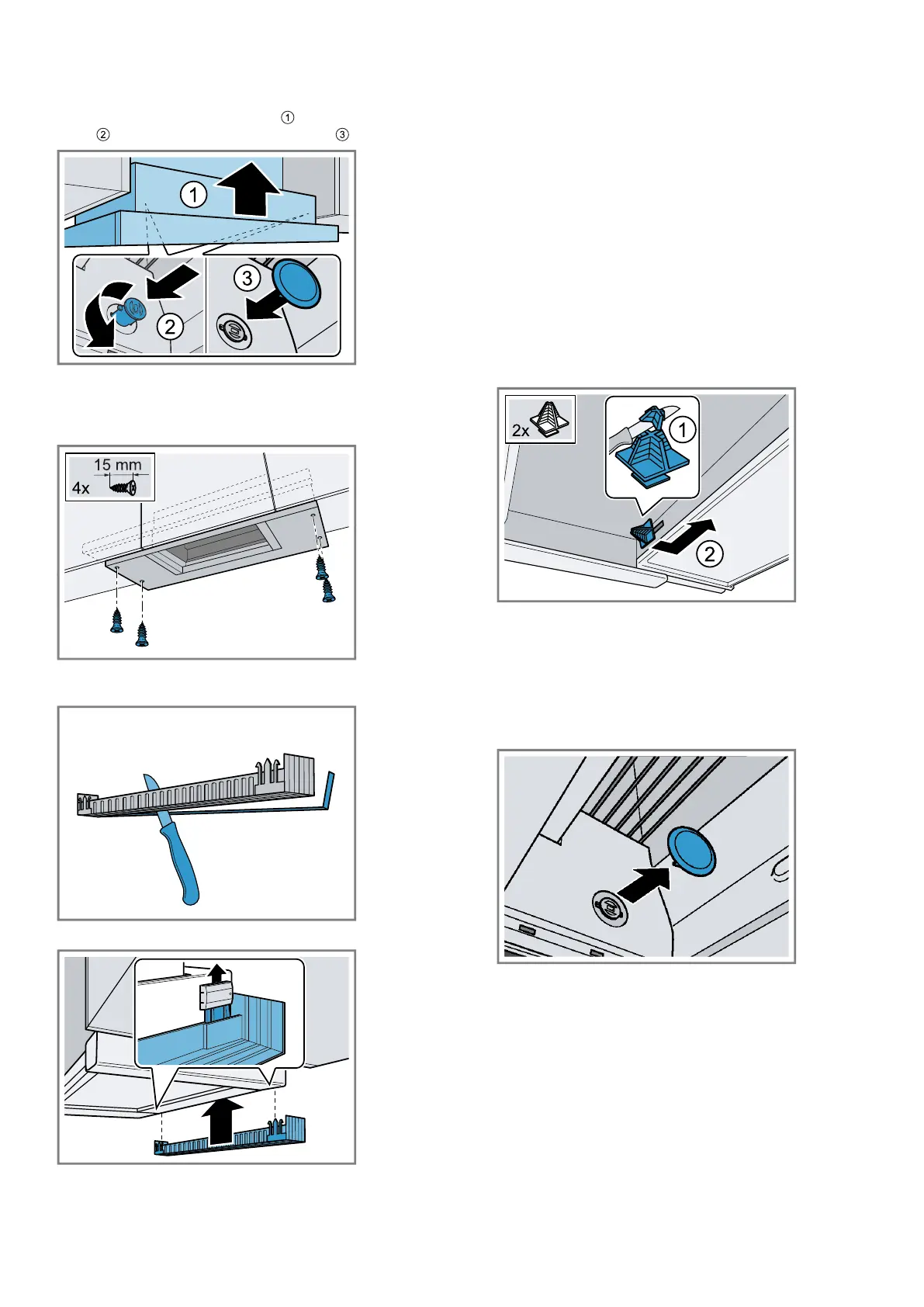 ①
② ③

1
2
3

15 mm
4x

2x
1
2