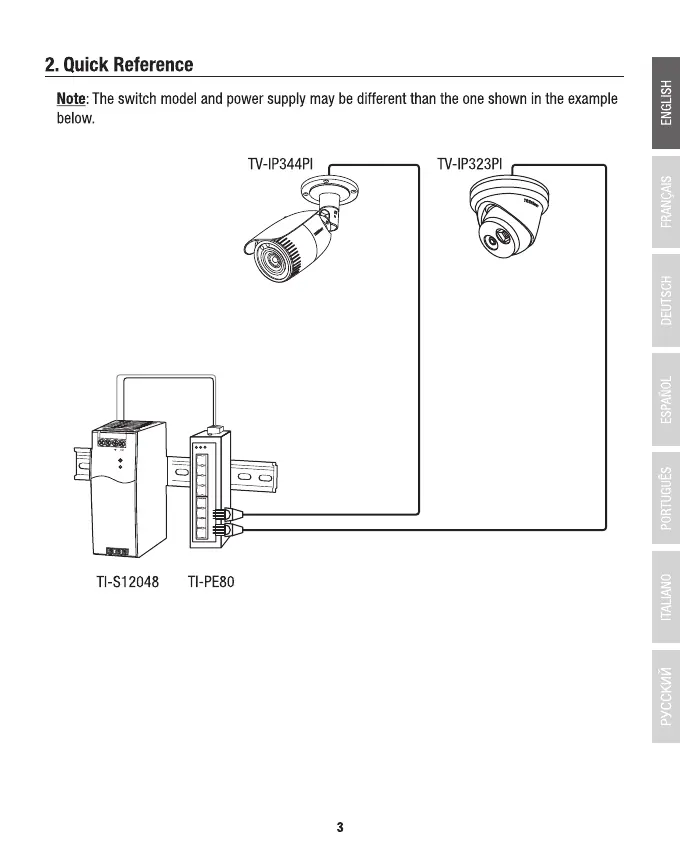 2. Quick Reference

Note: The switch model and power supply may be different than the one shown in the example below.

TV-IP344PI

TV-IP323PI

TI-S12048

TI-PE80

ENGLISH

FRANÇAIS

DEUTSCH

ESPAÑOL

PORTUGUÊS

ITALIANO

РУССКИЙ

3