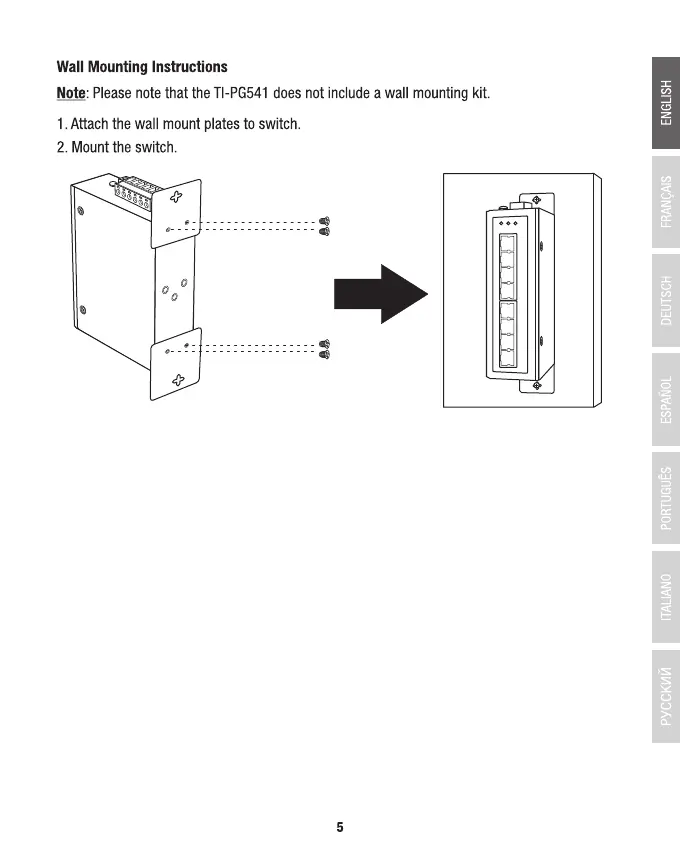 Wall Mounting Instructions

Note: Please note that the TI-PG541 does not include a wall mounting kit.

1. Attach the wall mount plates to switch.
2. Mount the switch.

ENGLISH
FRANÇAIS
DEUTSCH
ESPAÑOL
PORTUGUÊS
ITALIANO
РУССКИЙ

5