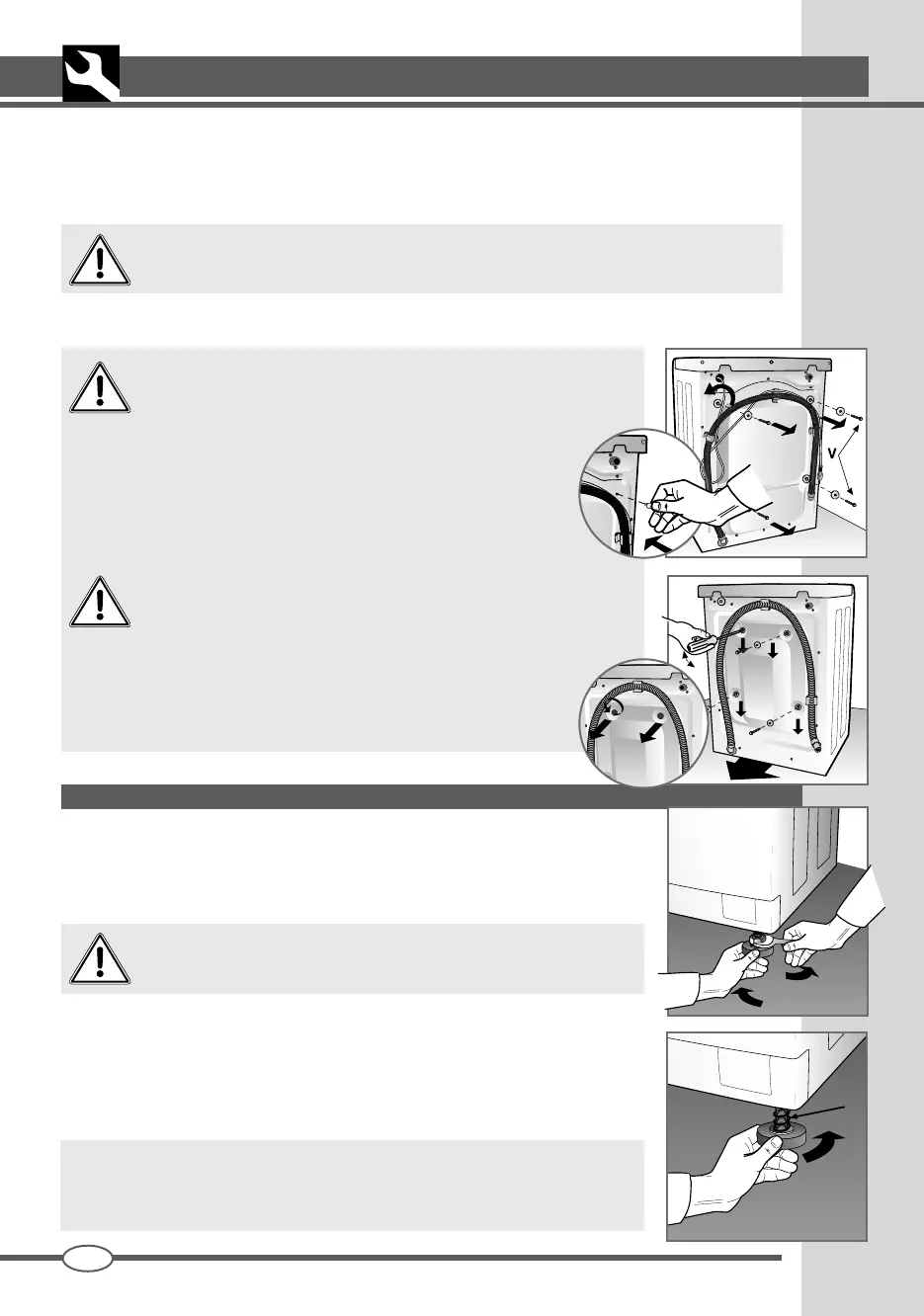 V