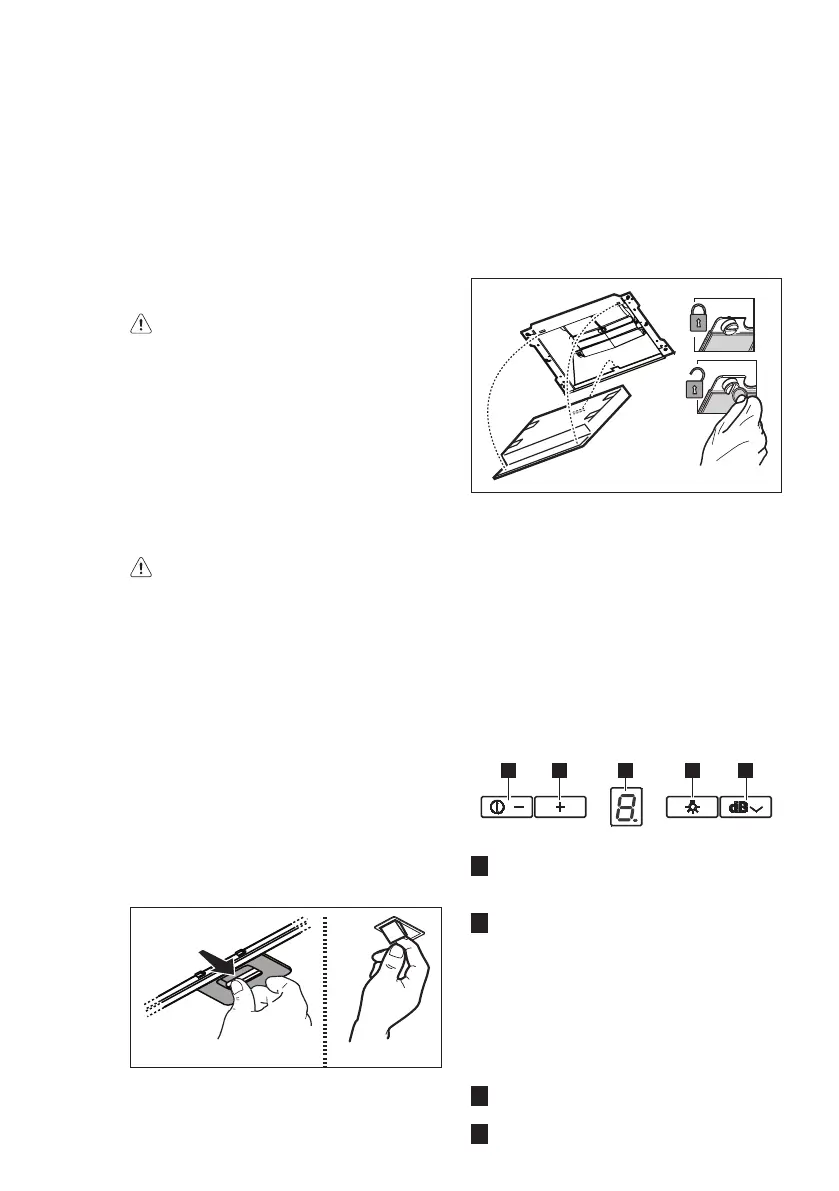 dB