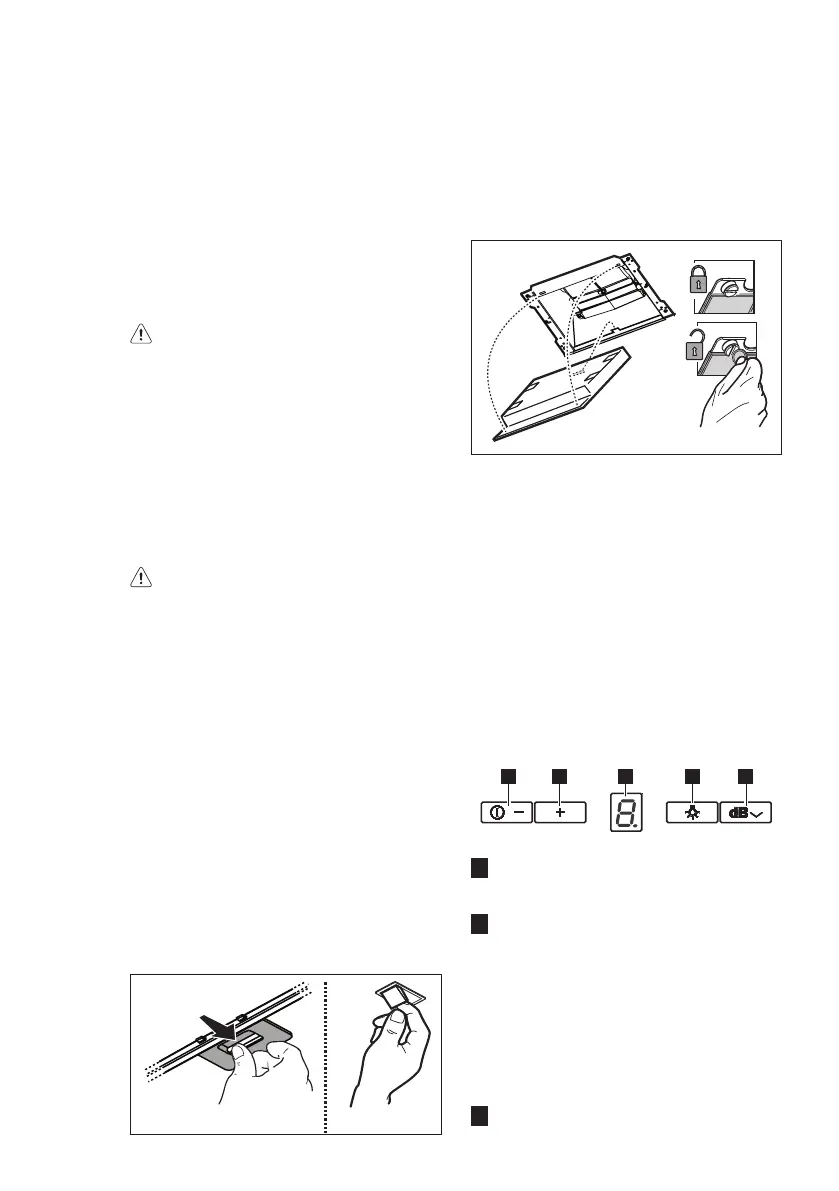 8.
dB