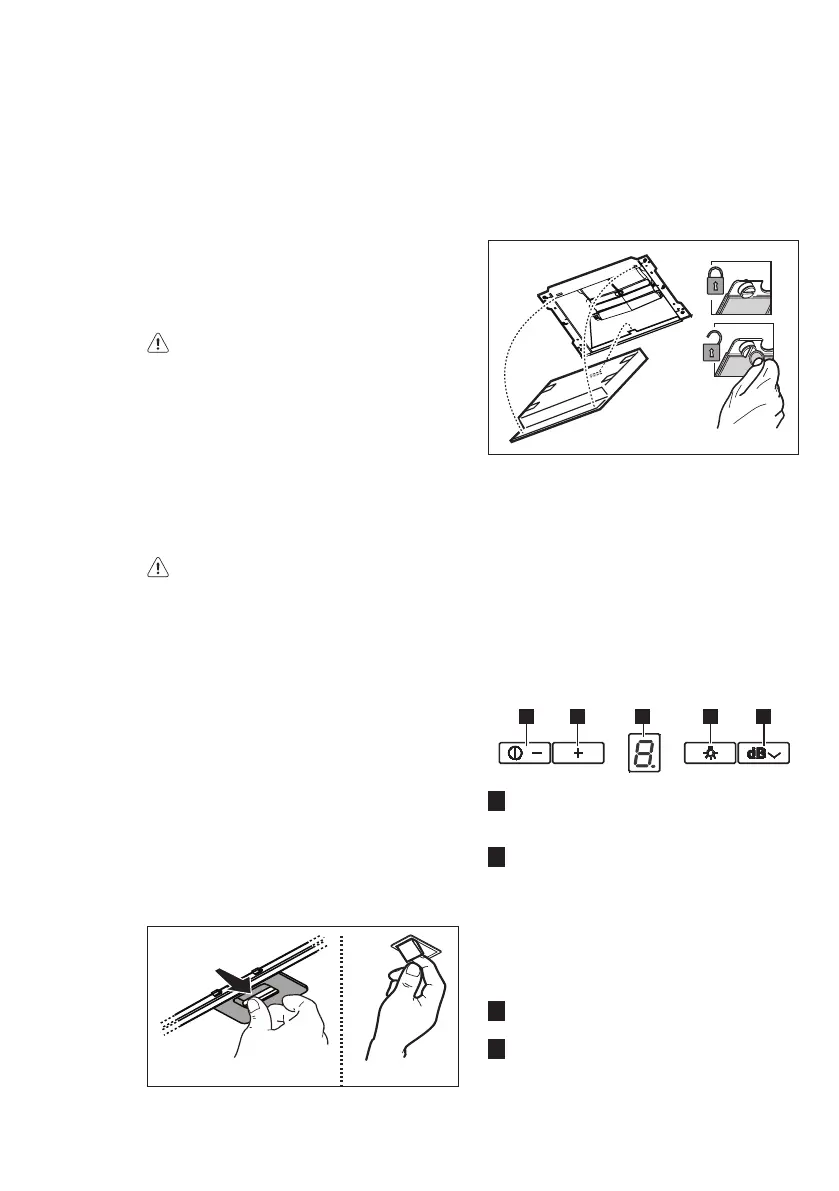 8.
dB