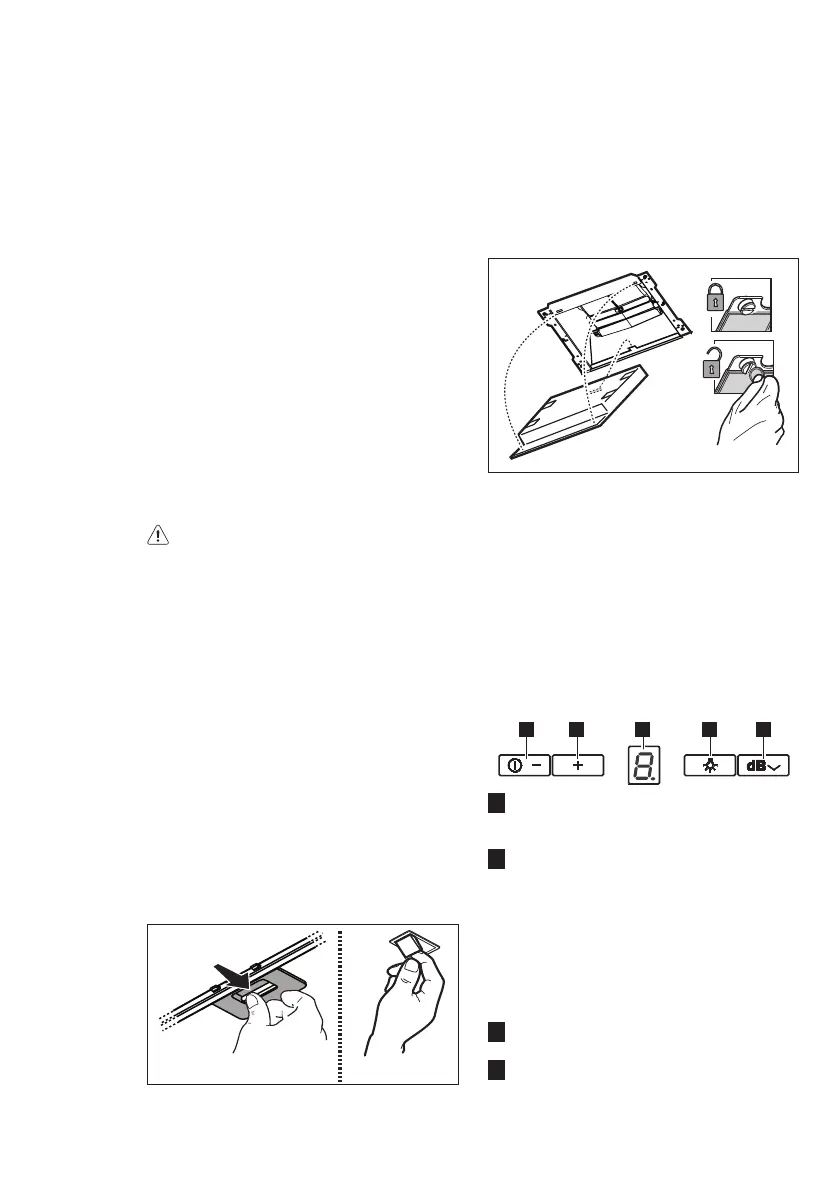 8.

dB