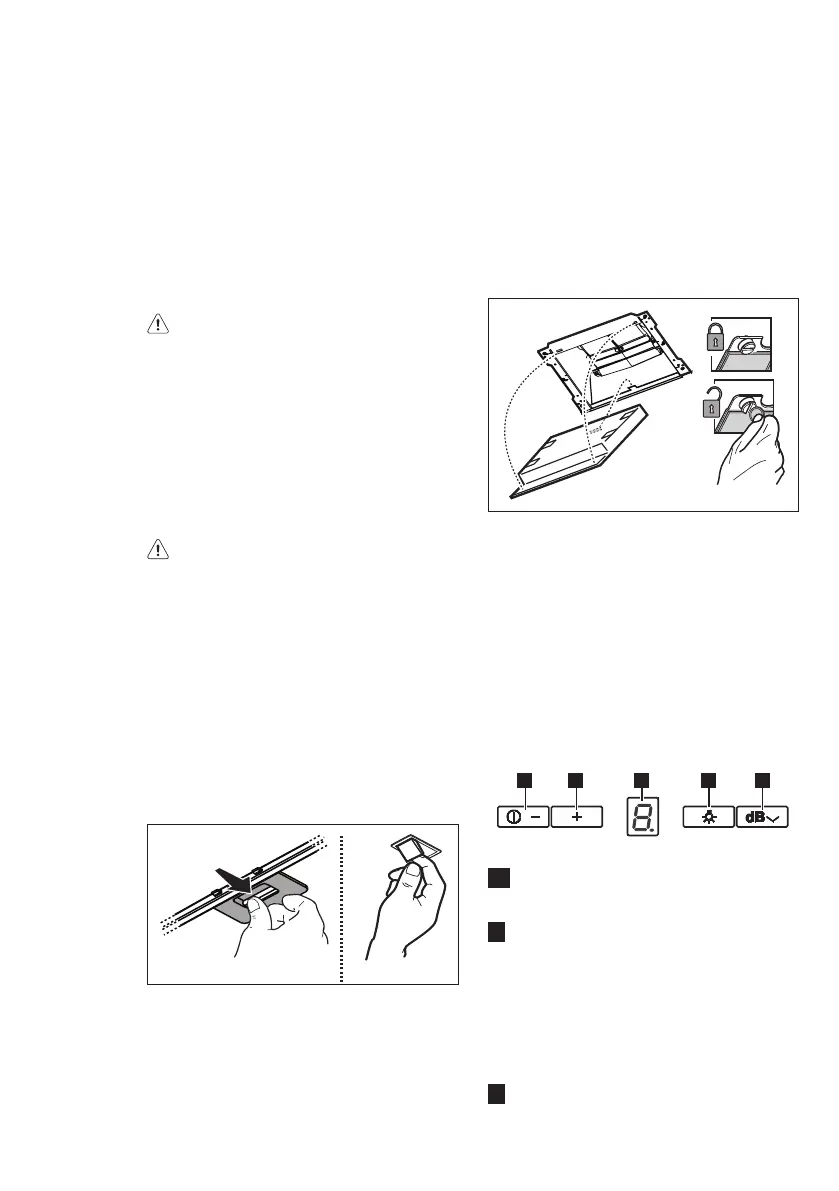 8.

dB